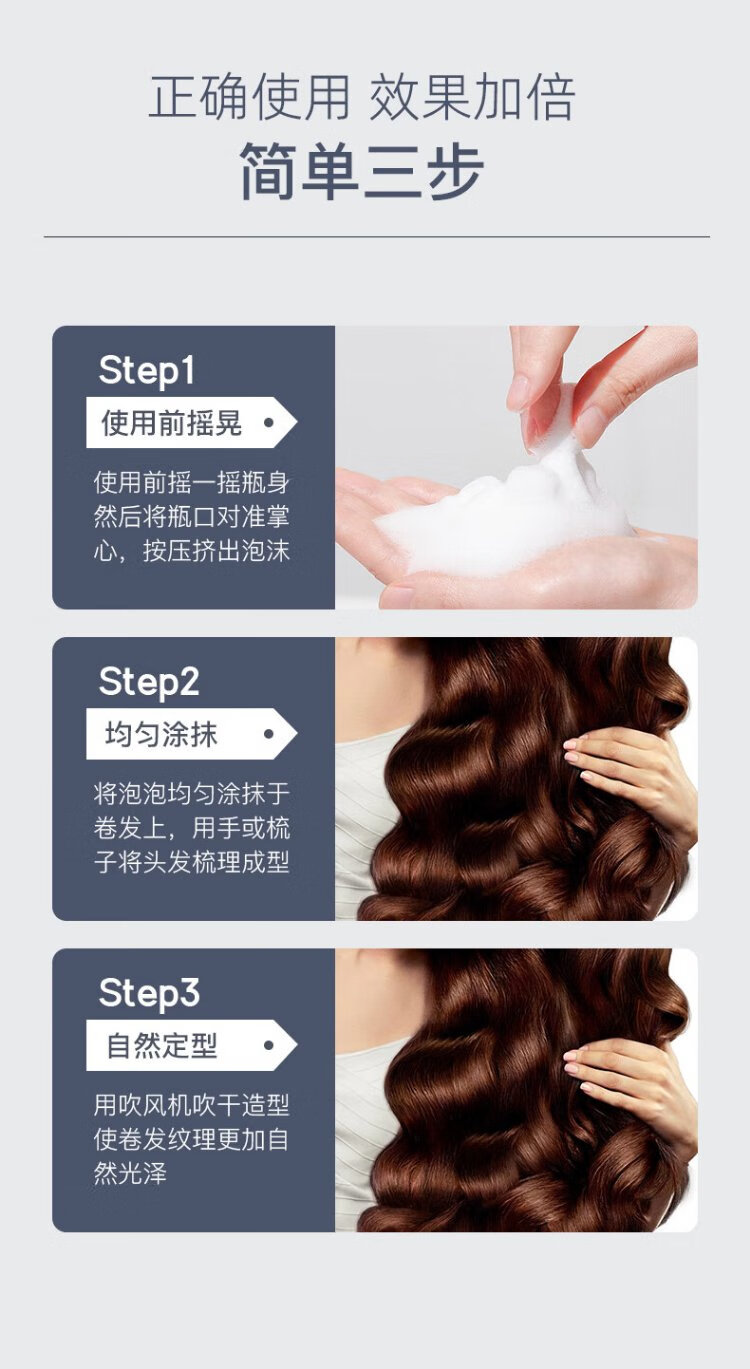 正确使用 效果加倍
简单三步

Step1
使用前摇晃
使用前摇一摇瓶身然后将瓶口对准掌心，按压挤出泡沫

Step2
均匀涂抹
将泡泡均匀涂抹于卷发上，用手或梳子将头发梳理成型

Step3
自然定型
用吹风机吹干造型使卷发纹理更加自然光泽