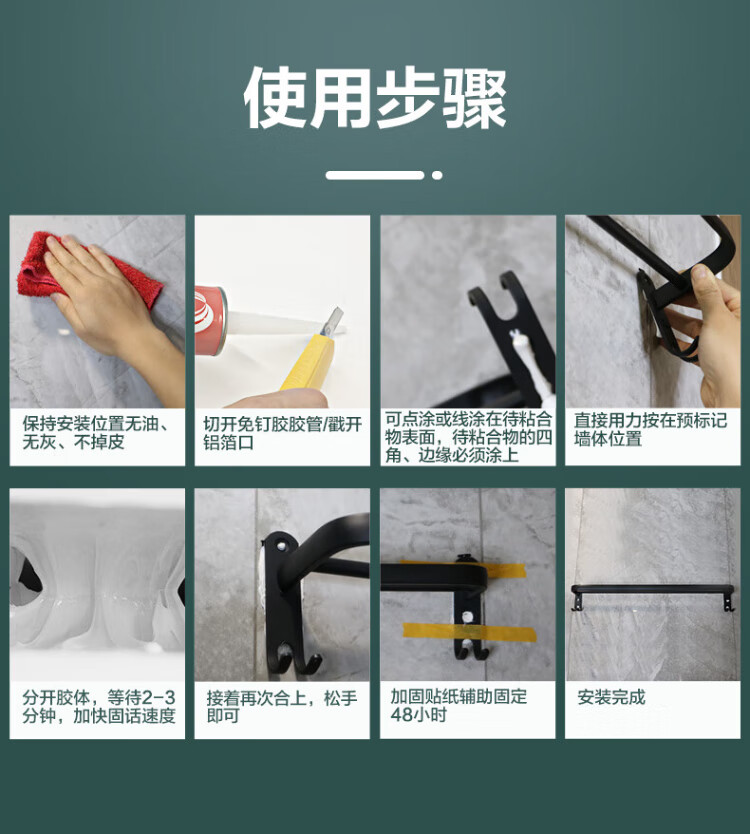 使用步骤

保持安装位置无油、无灰、不掉皮

切开免钉胶胶管/戳开铝箔口

可点涂或线涂在待粘合物表面，待粘合物的四角、边缘必须涂上

直接用力按在预标记墙体位置

分开胶体，等待2-3分钟，加快固话速度

接着再次合上，松手即可

加固贴纸辅助固定48小时

安装完成