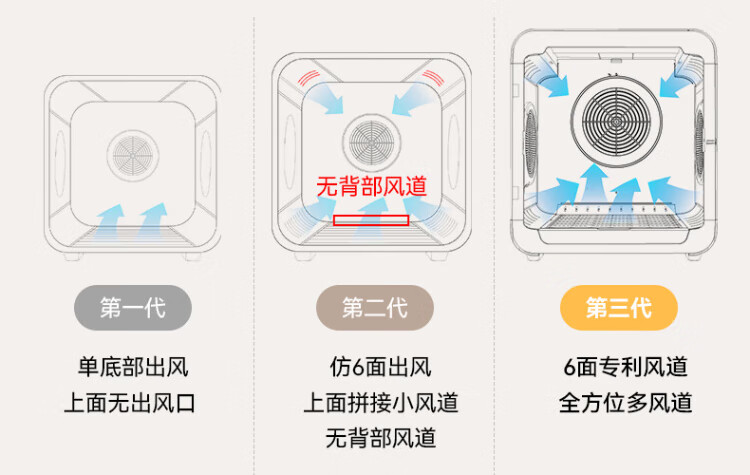 第一代

单底部出风
上面无出风口

无背部风道

第二代

仿6面出风
上面拼接小风道
无背部风道

第三代

6面专利风道
全方位多风道