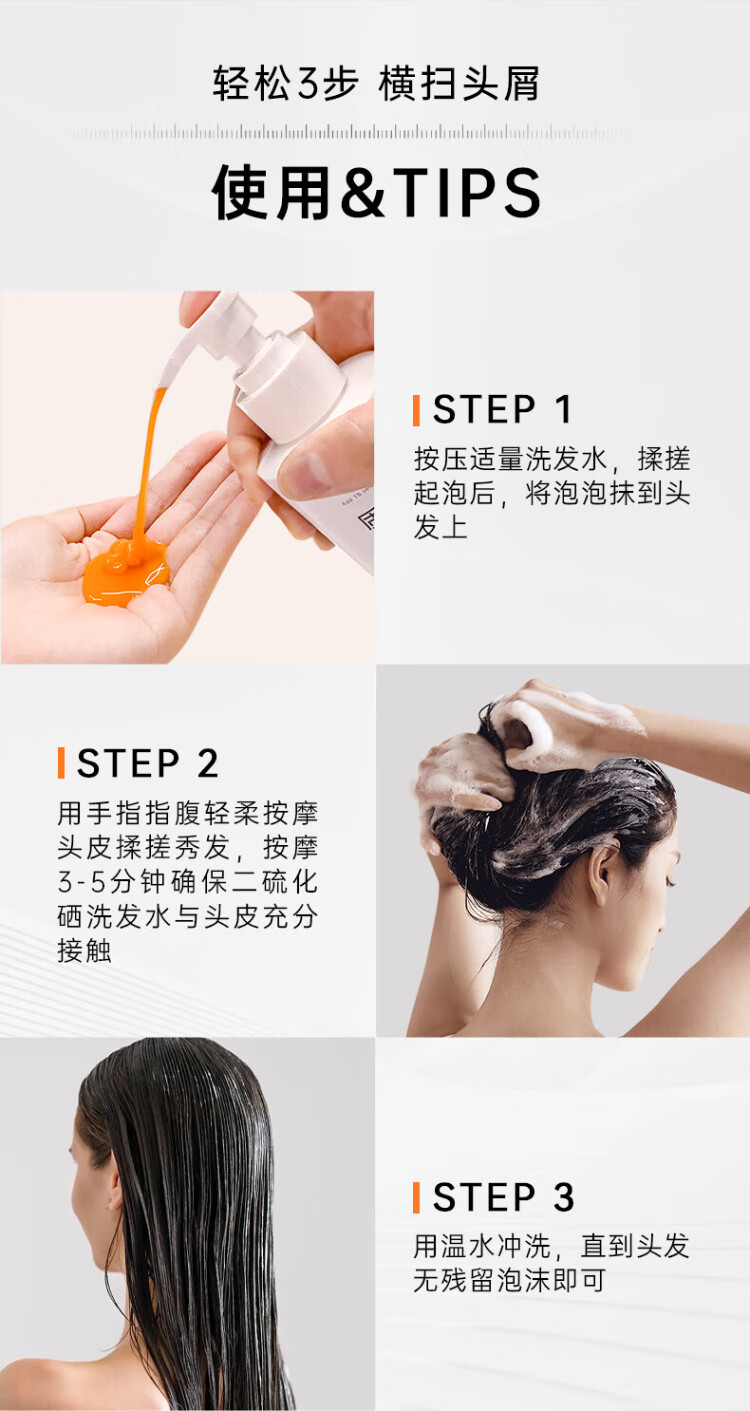 轻松3步 横扫头屑

使用&TIPS

STEP 1
按压适量洗发水，揉搓起泡后，将泡泡抹到头发上

STEP 2
用手指指腹轻柔按摩头皮揉搓秀发，按摩3-5分钟确保二硫化硒洗发水与头皮充分接触

STEP 3
用温水冲洗，直到头发无残留泡沫即可