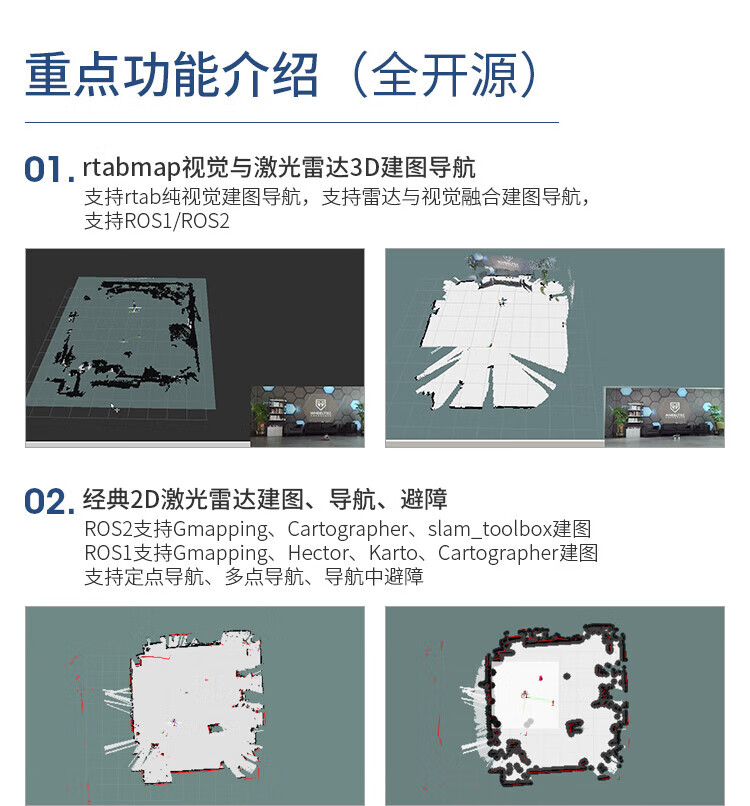 重点功能介绍（全开源）

01. rtabmap视觉与激光雷达3D建图导航
支持rtab纯视觉建图导航，支持雷达与视觉融合建图导航，支持ROS1/ROS2

02. 经典2D激光雷达建图、导航、避障
ROS2支持Gmapping、Cartographer、slam_toolbox建图
ROS1支持Gmapping、Hector、Karto、Cartographer建图
支持定点导航、多点导航、导航中避障