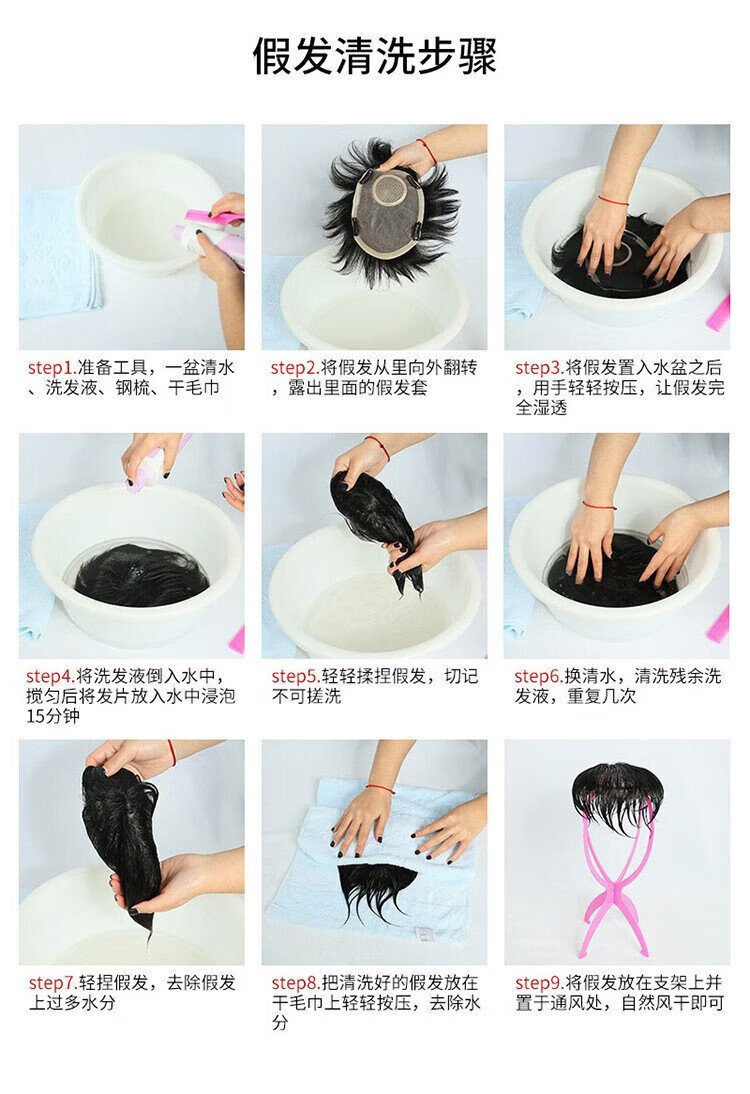 假发清洗步骤

step1.准备工具，一盆清水、洗发液、钢梳、干毛巾

step2.将假发从里向外翻转，露出里面的假发套

step3.将假发置入水盆之后，用手轻轻按压，让假发完全湿透

step4.将洗发液倒入水中，搅匀后将发片放入水中浸泡15分钟

step5.轻轻揉捏假发，切记不可搓洗

step6.换清水，清洗残余洗发液，重复几次

step7.轻捏假发，去除假发上过多水分

step8.把清洗好的假发放在干毛巾上轻轻按压，去除水分

step9.将假发放在支架上并置于通风处，自然风干即可