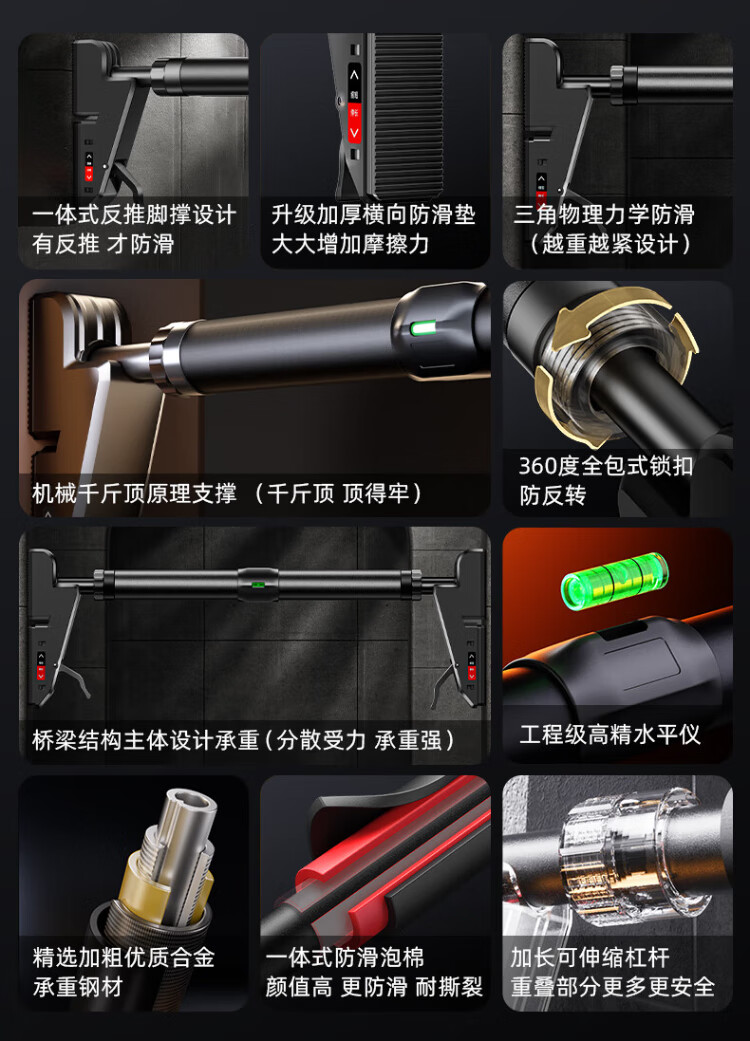 一体式反推脚撑设计
有反推 才防滑

升级加厚横向防滑垫
大大增加摩擦力

三角物理力学防滑
（越重越紧设计）

机械千斤顶原理支撑 （千斤顶 顶得牢）

360度全包式锁扣
防反转

桥梁结构主体设计承重（分散受力 承重强）

工程级高精水平仪

精选加粗优质合金
承重钢材

一体式防滑泡棉
颜值高 更防滑 耐撕裂

加长可伸缩杠杆
重叠部分更多更安全