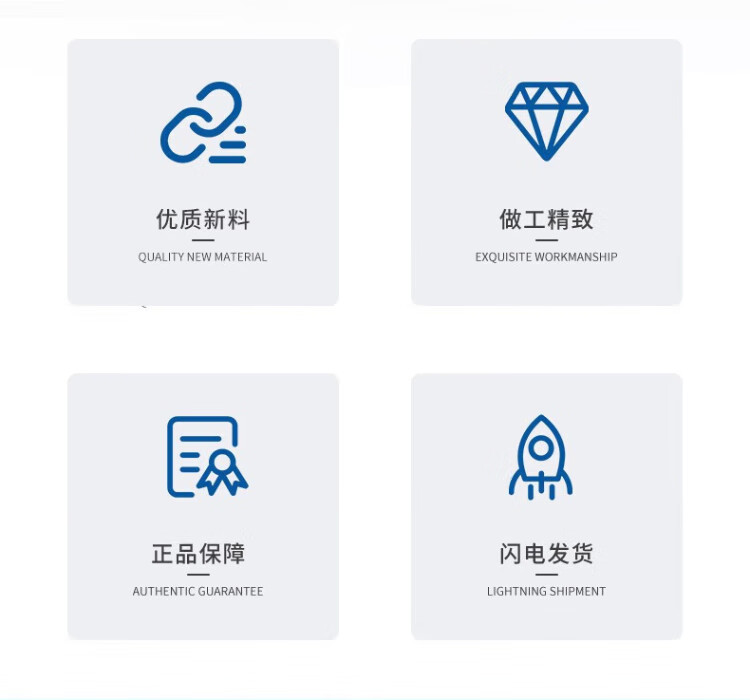 优质新料

QUALITY NEW MATERIAL

做工精致

EXQUISITE WORKMANSHIP

正品保障

AUTHENTIC GUARANTEE

闪电发货

LIGHTNING SHIPMENT