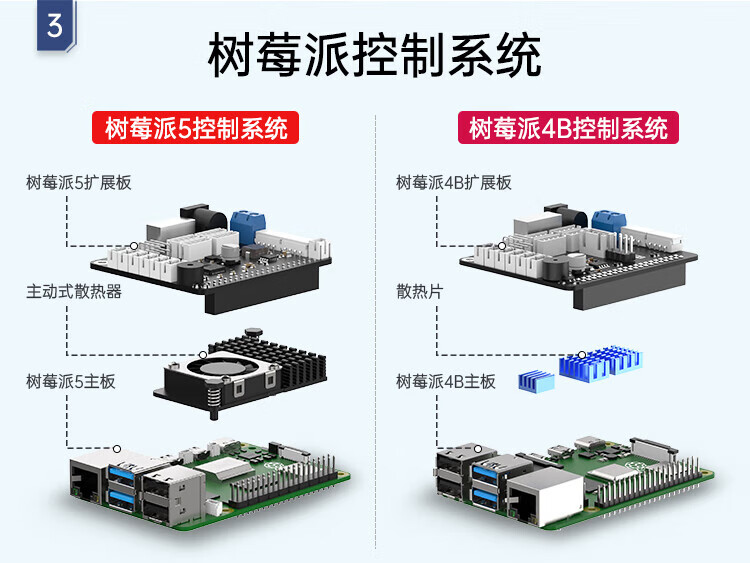 3

树莓派控制系统

树莓派5控制系统

树莓派5扩展板

主动式散热器

树莓派5主板

树莓派4B控制系统

树莓派4B扩展板

散热片

树莓派4B主板