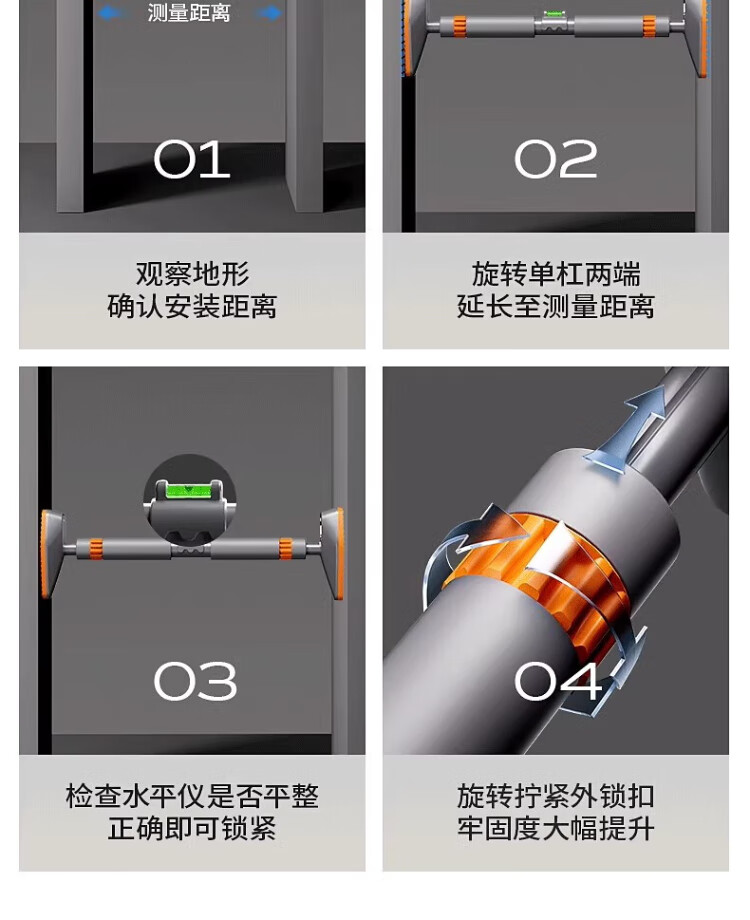 测量距离

01

观察地形
确认安装距离

02

旋转单杠两端
延长至测量距离

03

检查水平仪是否平整
正确即可锁紧

04

旋转拧紧外锁扣
牢固度大幅提升