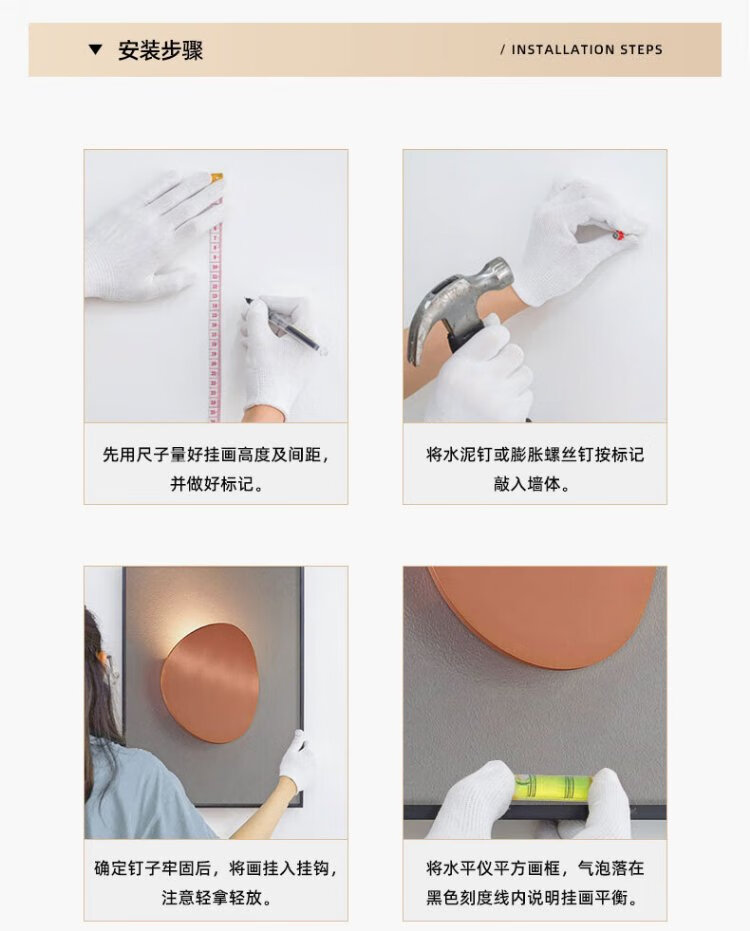 ▼ 安装步骤

/ INSTALLATION STEPS

先用尺子量好挂画高度及间距，并做好标记。

将水泥钉或膨胀螺丝钉按标记敲入墙体。

确定钉子牢固后，将画挂入挂钩，注意轻拿轻放。

将水平仪平方画框，气泡落在黑色刻度线内说明挂画平衡。