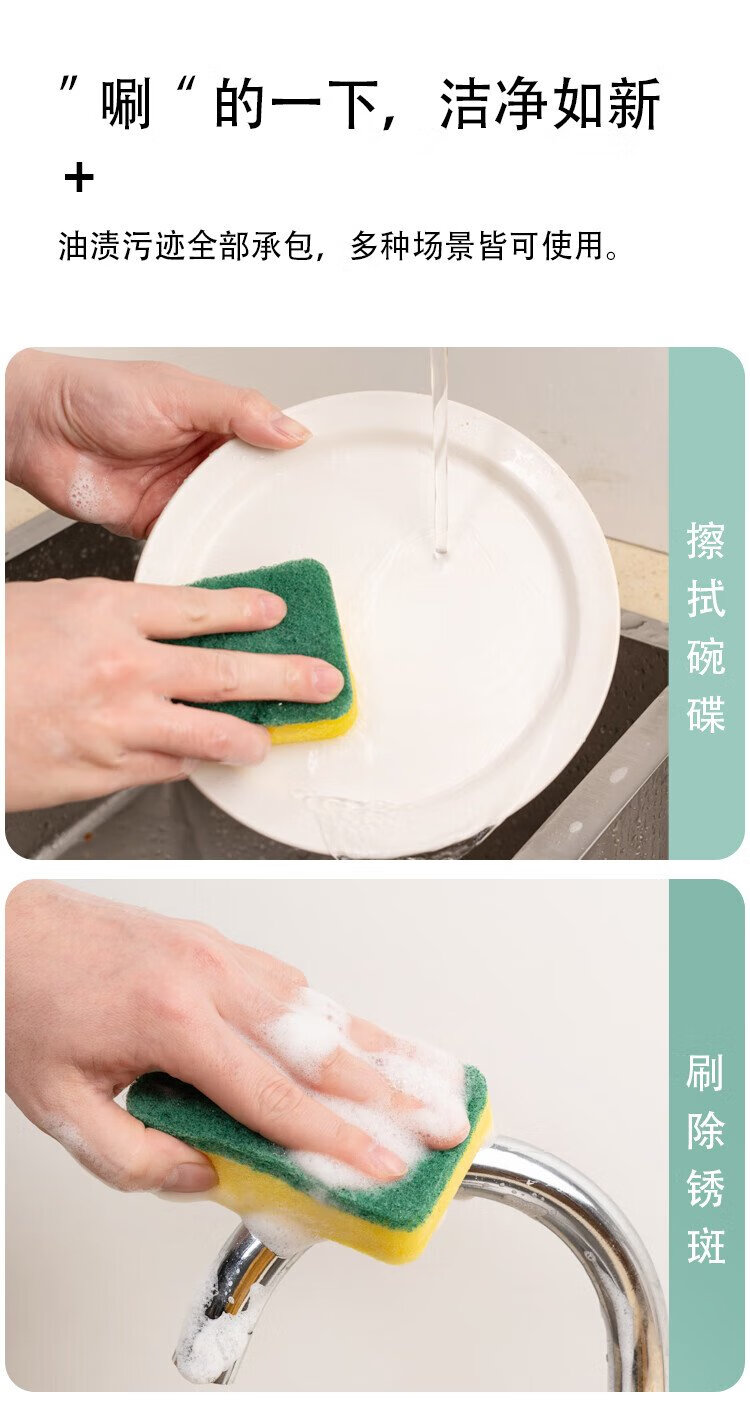 ”唰“的一下，洁净如新
+
油渍污迹全部承包，多种场景皆可使用。

擦拭碗碟

刷除锈斑