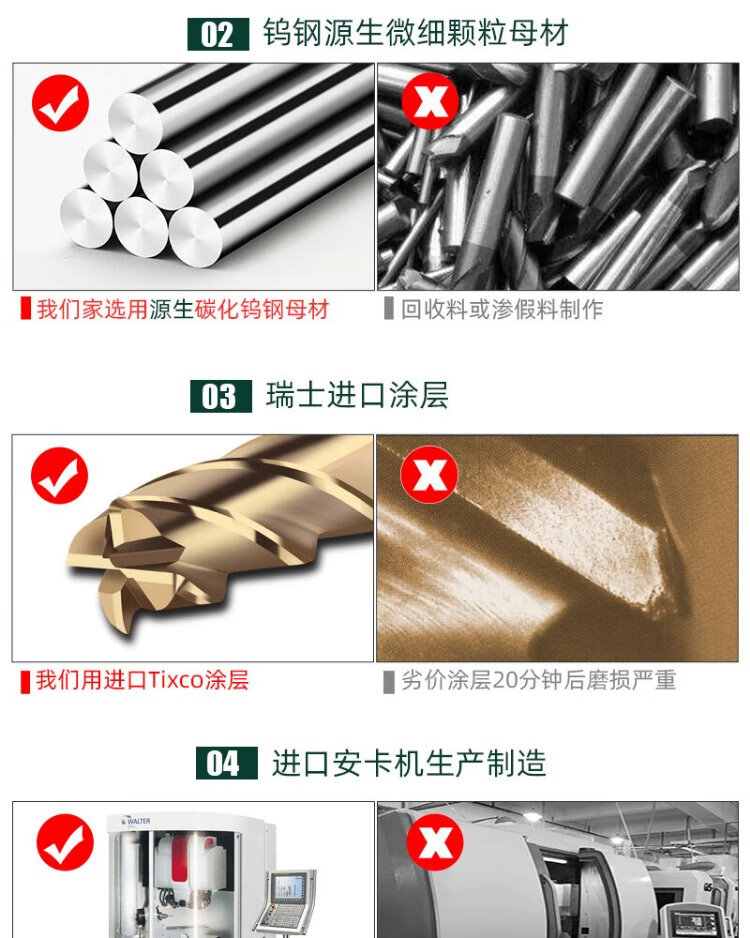 02 钨钢源生微细颗粒母材

我们家选用源生碳化钨钢母材

回收料或渗假料制作

03 瑞士进口涂层

我们用进口Tixco涂层

劣价涂层20分钟后磨损严重

04 进口安卡机生产制造

WALTER