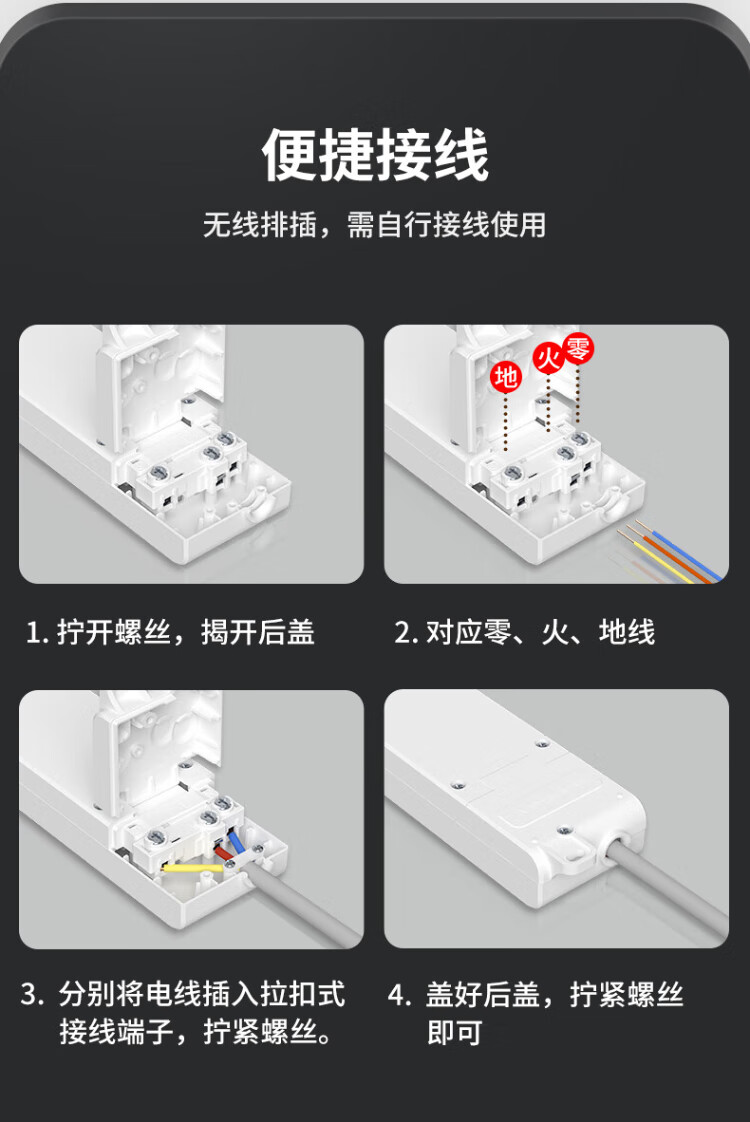 便捷接线

无线排插，需自行接线使用

地 火 零

1. 拧开螺丝，揭开后盖

2. 对应零、火、地线

3. 分别将电线插入拉扣式接线端子，拧紧螺丝。

4. 盖好后盖，拧紧螺丝即可