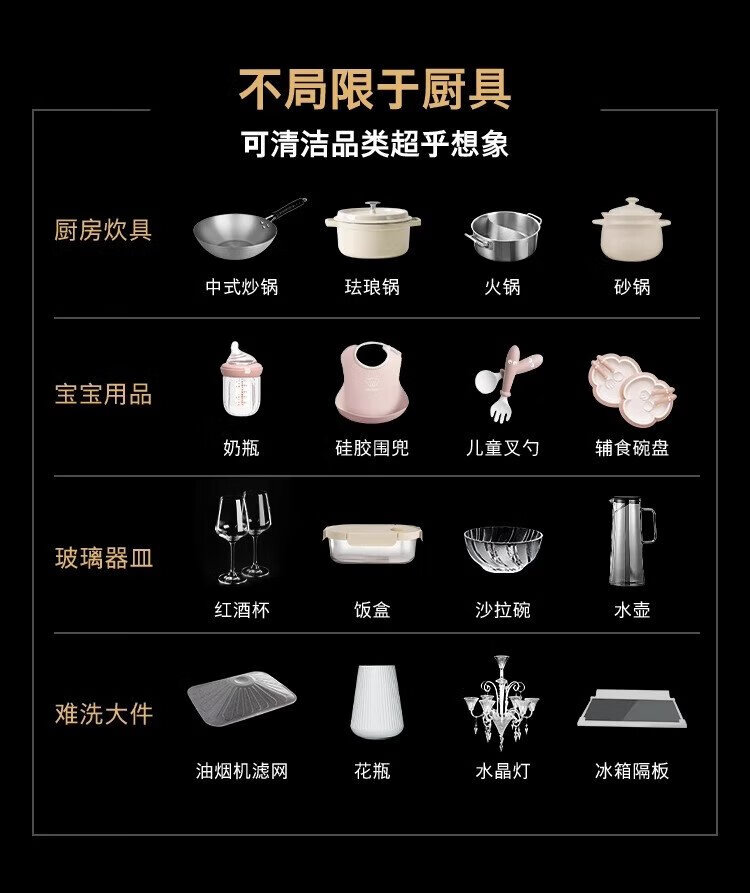 不局限于厨具
可清洁品类超乎想象

厨房炊具
中式炒锅 珐琅锅 火锅 砂锅

宝宝用品
奶瓶 硅胶围兜 儿童叉勺 辅食碗盘

玻璃器皿
红酒杯 饭盒 沙拉碗 水壶

难洗大件
油烟机滤网 花瓶 水晶灯 冰箱隔板