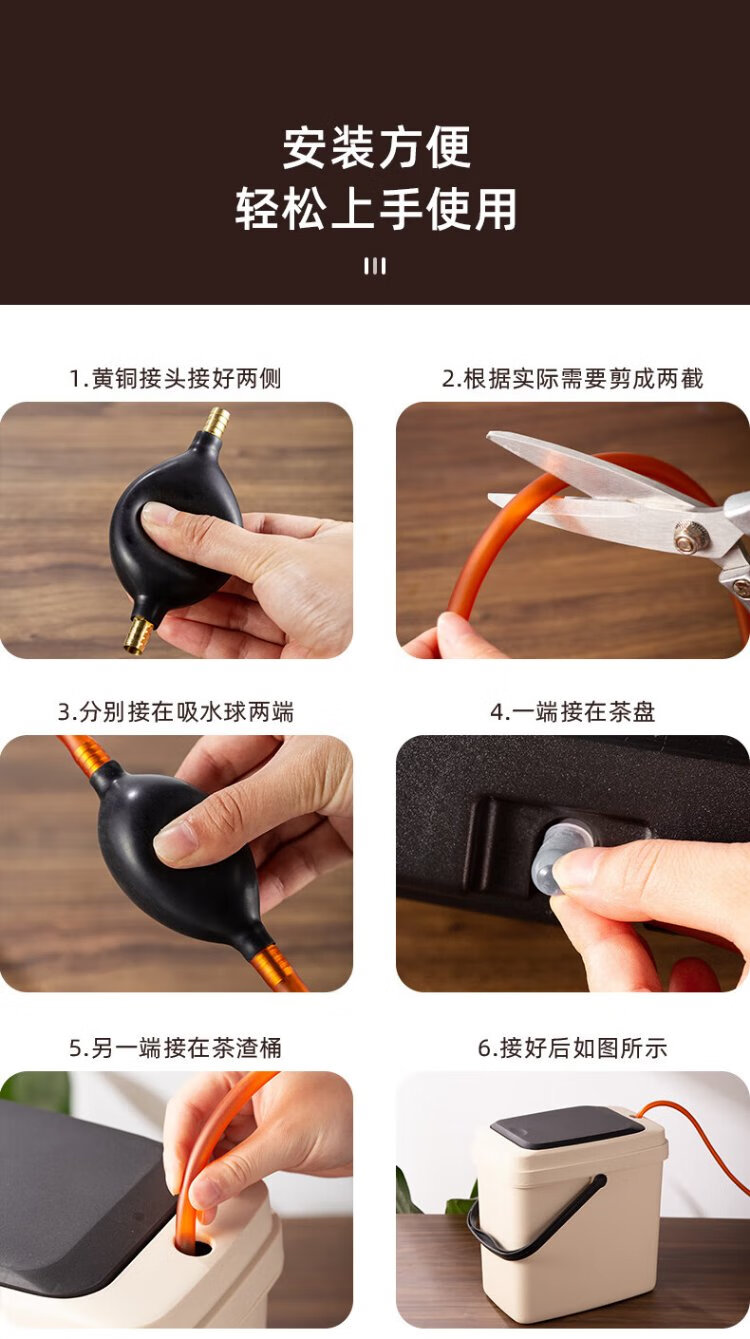 安装方便
轻松上手使用

1.黄铜接头接好两侧

2.根据实际需要剪成两截

3.分别接在吸水球两端

4.一端接在茶盘

5.另一端接在茶渣桶

6.接好后如图所示