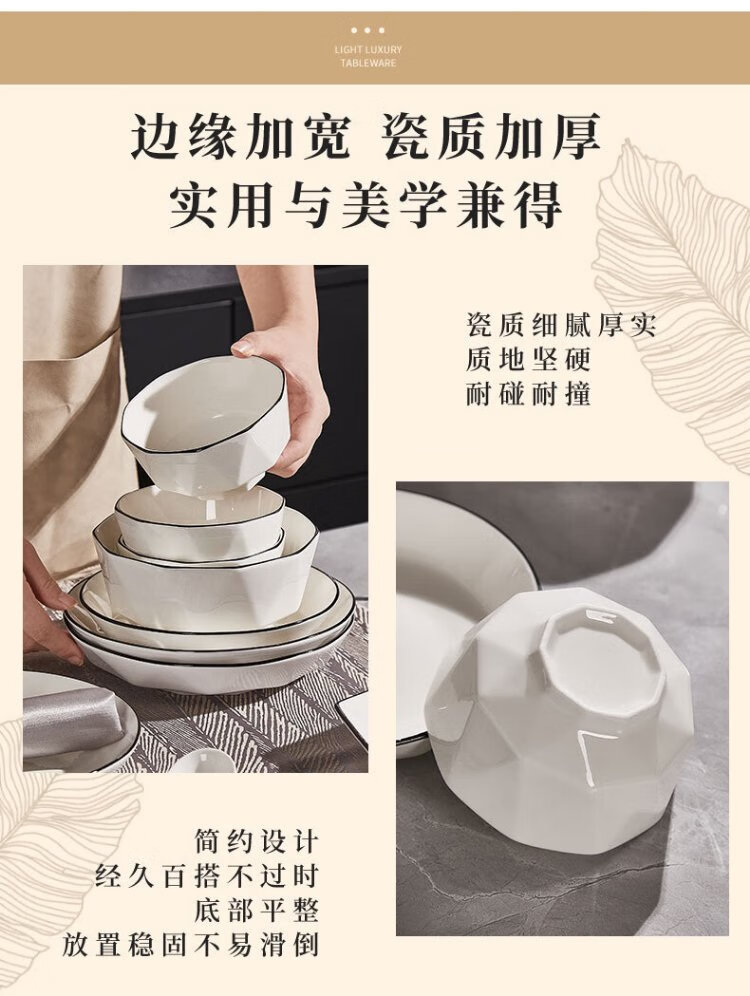 LIGHT LUXURY
TABLEWARE

边缘加宽 瓷质加厚
实用与美学兼得

瓷质细腻厚实
质地坚硬
耐碰耐撞

简约设计
经久百搭不过时
底部平整
放置稳固不易滑倒