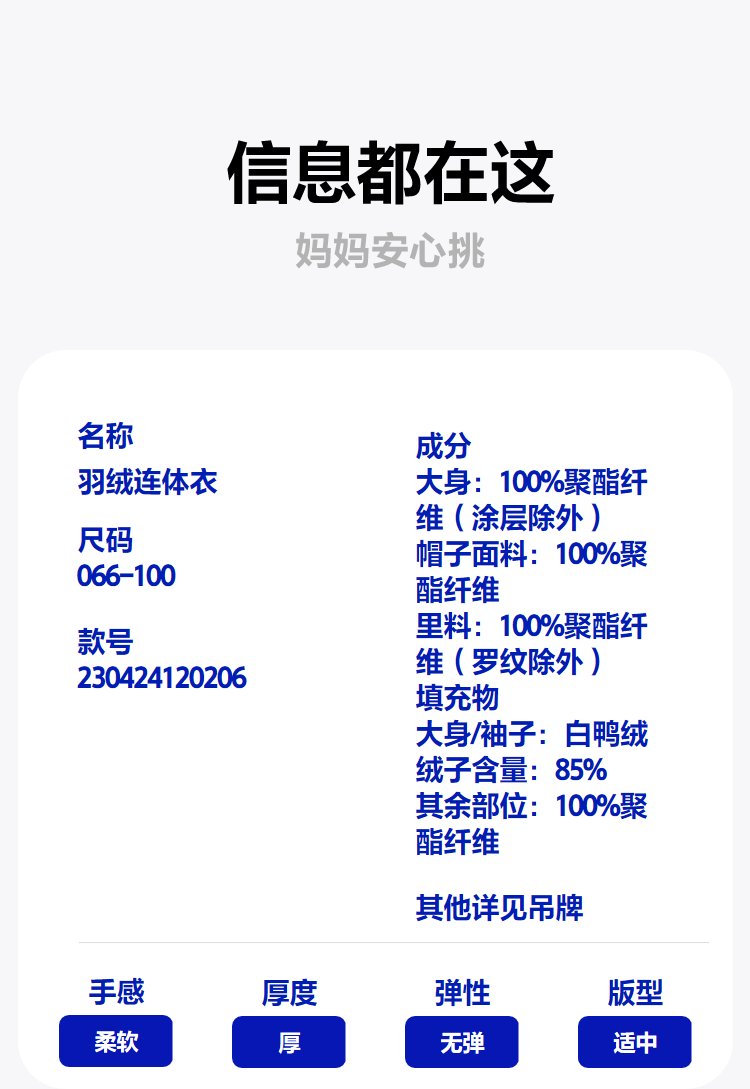 信息都在这
妈妈安心挑

名称
羽绒连体衣

尺码
066-100

款号
230424120206

成分
大身：100%聚酯纤维（涂层除外）
帽子面料：100%聚酯纤维
里料：100%聚酯纤维（罗纹除外）
填充物
大身/袖子：白鸭绒
绒子含量：85%
其余部位：100%聚酯纤维

其他详见吊牌

手感
柔软

厚度
厚

弹性
无弹

版型
适中