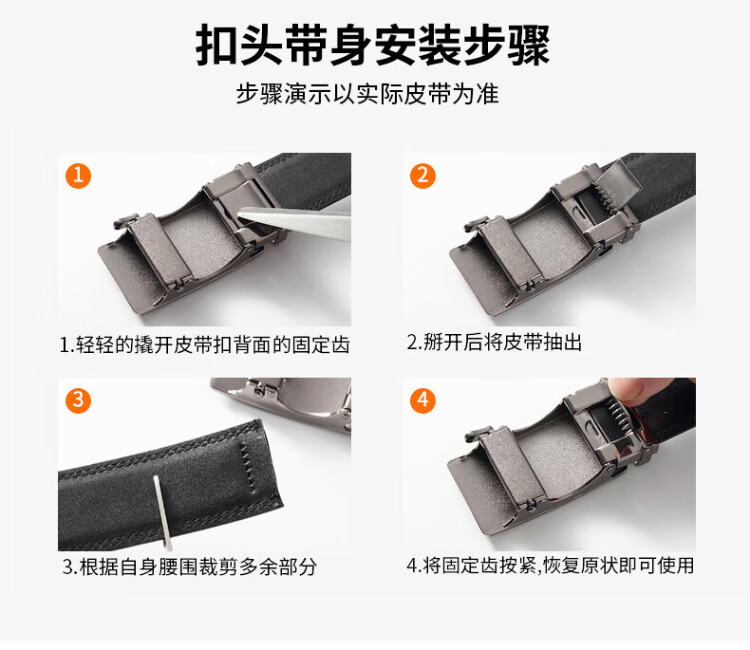 扣头带身安装步骤

步骤演示以实际皮带为准

1

1.轻轻的撬开皮带扣背面的固定齿

2

2.掰开后将皮带抽出

3

3.根据自身腰围裁剪多余部分

4

4.将固定齿按紧,恢复原状即可使用