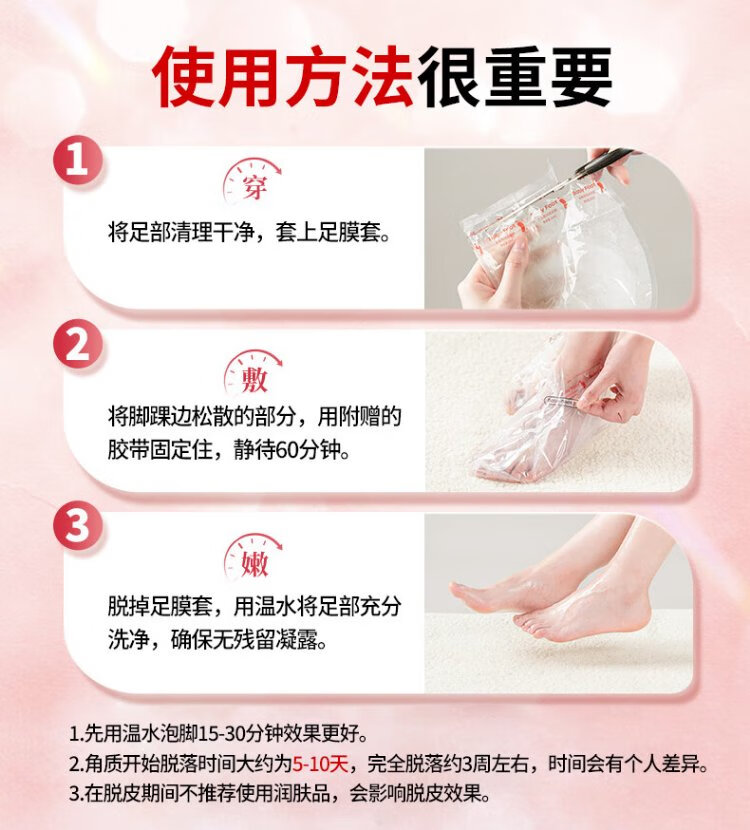 使用方法很重要

1
穿
将足部清理干净，套上足膜套。

2
敷
将脚踝边松散的部分，用附赠的胶带固定住，静待60分钟。

3
嫩
脱掉足膜套，用温水将足部充分洗净，确保无残留凝露。

1.先用温水泡脚15-30分钟效果更好。
2.角质开始脱落时间大约为5-10天，完全脱落约3周左右，时间会有个人差异。
3.在脱皮期间不推荐使用润肤品，会影响脱皮效果。