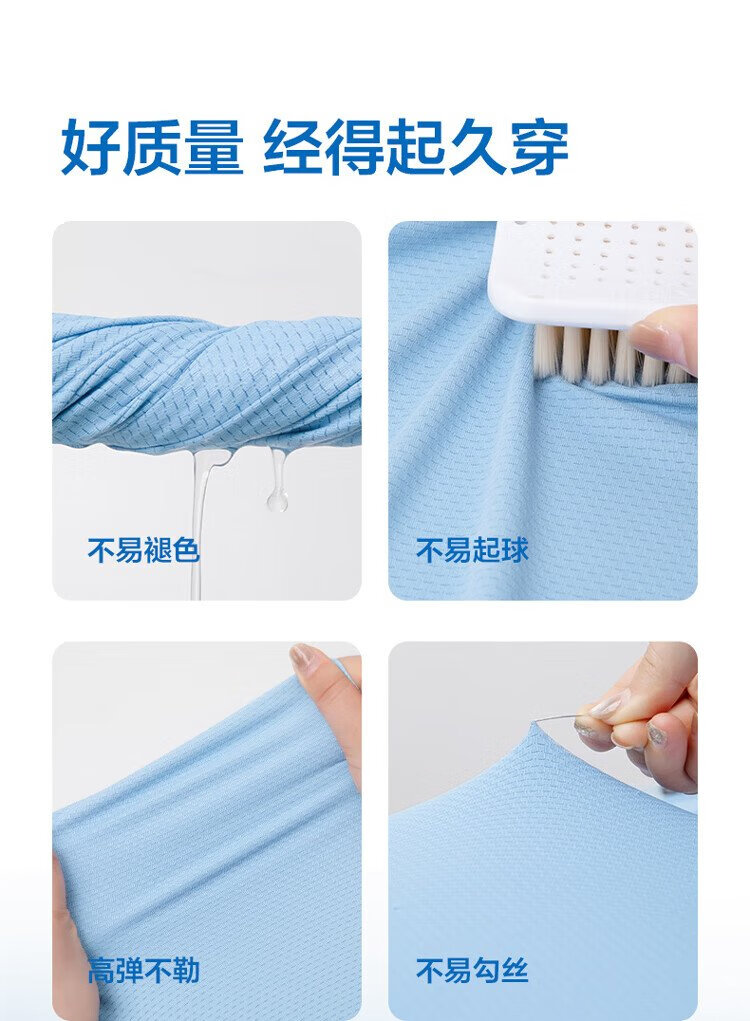 好质量 经得起久穿

不易褪色

不易起球

高弹不勒

不易勾丝