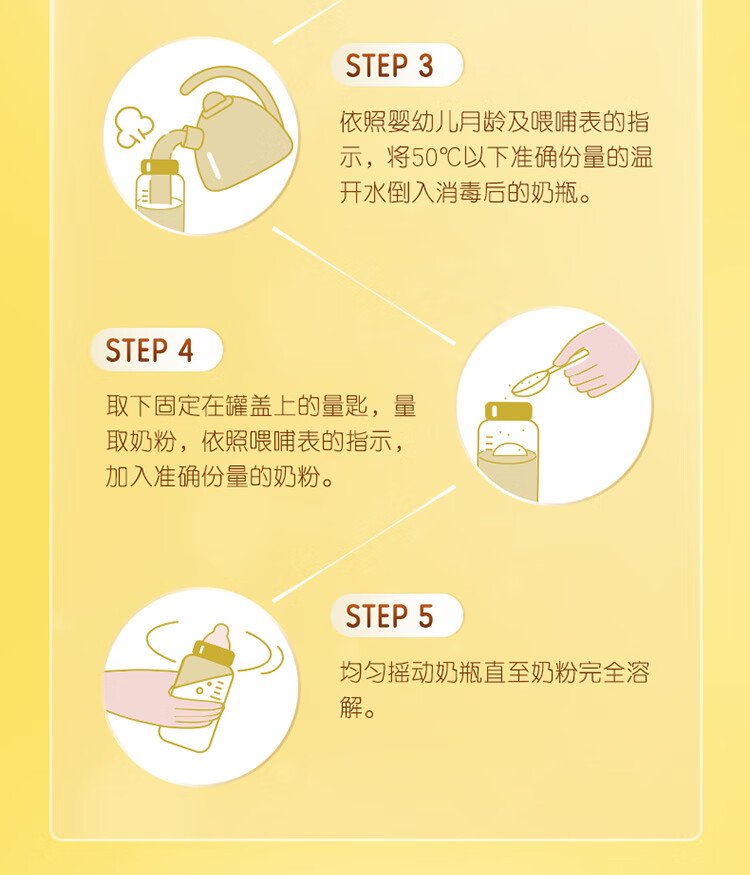 STEP 3

依照婴幼儿月龄及喂哺表的指示，将50℃以下准确份量的温开水倒入消毒后的奶瓶。

STEP 4

取下固定在罐盖上的量匙，量取奶粉，依照喂哺表的指示，加入准确份量的奶粉。

STEP 5

均匀摇动奶瓶直至奶粉完全溶解。