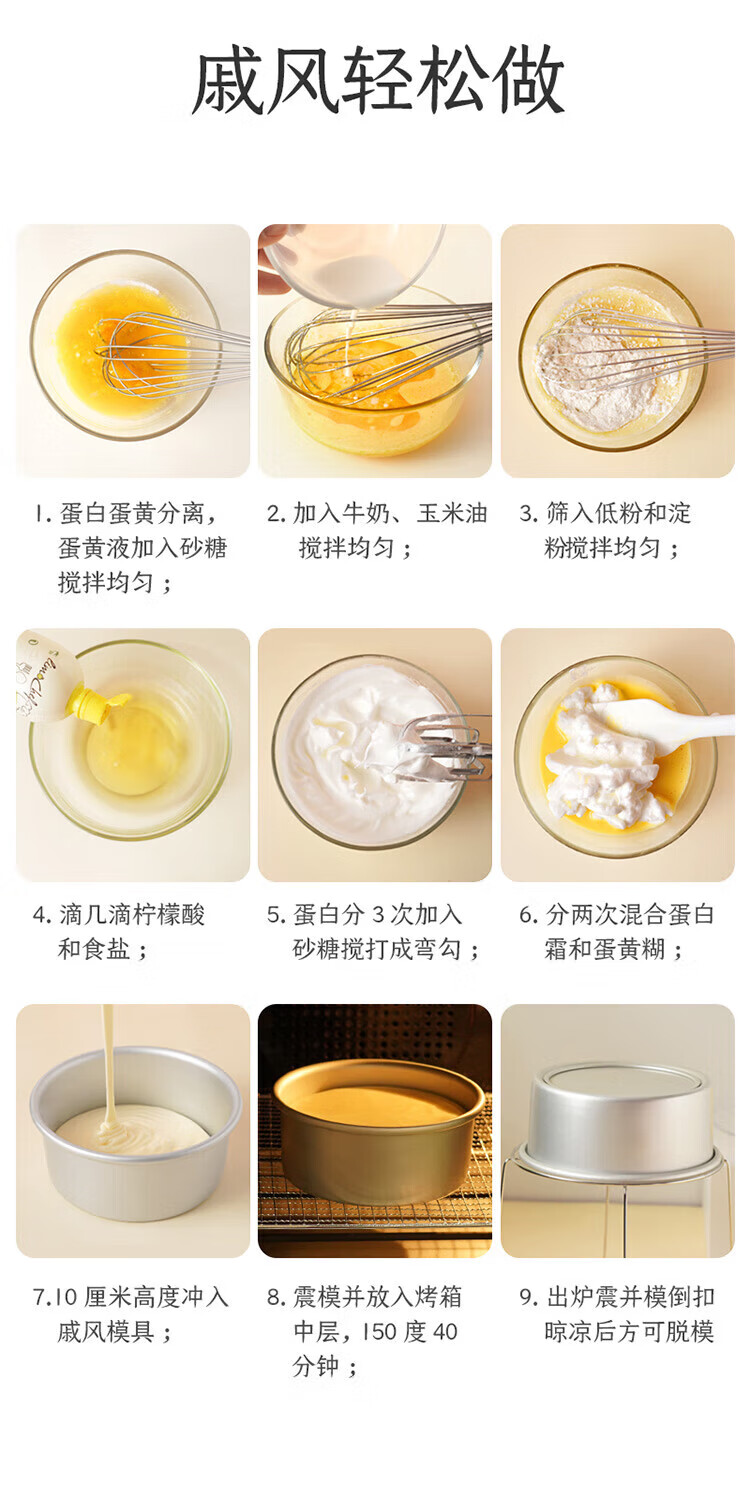 戚风轻松做

1. 蛋白蛋黄分离，蛋黄液加入砂糖搅拌均匀；

2. 加入牛奶、玉米油搅拌均匀；

3. 筛入低粉和淀粉搅拌均匀；

4. 滴几滴柠檬酸和食盐；

5. 蛋白分 3 次加入砂糖搅打成弯勾；

6. 分两次混合蛋白霜和蛋黄糊；

7.10 厘米高度冲入戚风模具；

8. 震模并放入烤箱中层，150 度 40 分钟；

9. 出炉震并模倒扣晾凉后方可脱模