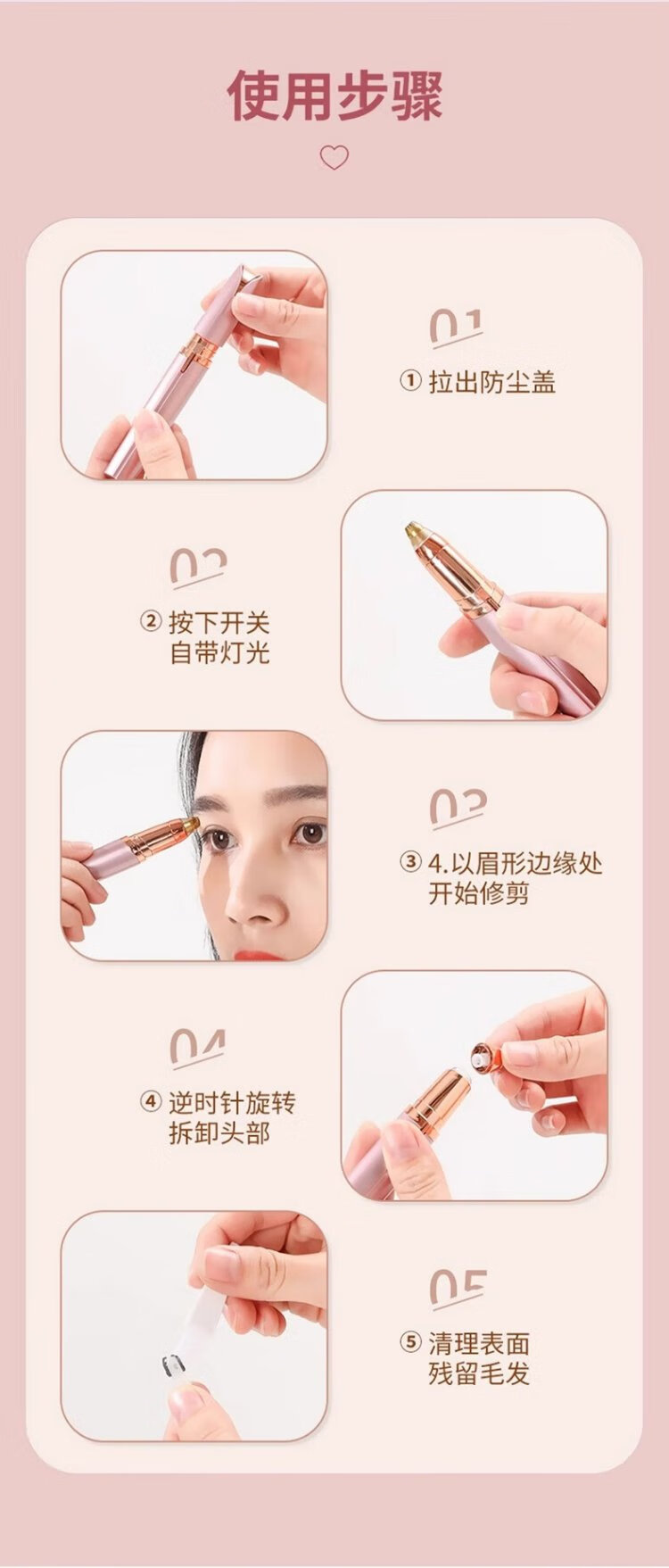 使用步骤

01
① 拉出防尘盖

02
② 按下开关
自带灯光

03
③ 4.以眉形边缘处
开始修剪

04
④ 逆时针旋转
拆卸头部

05
⑤ 清理表面
残留毛发