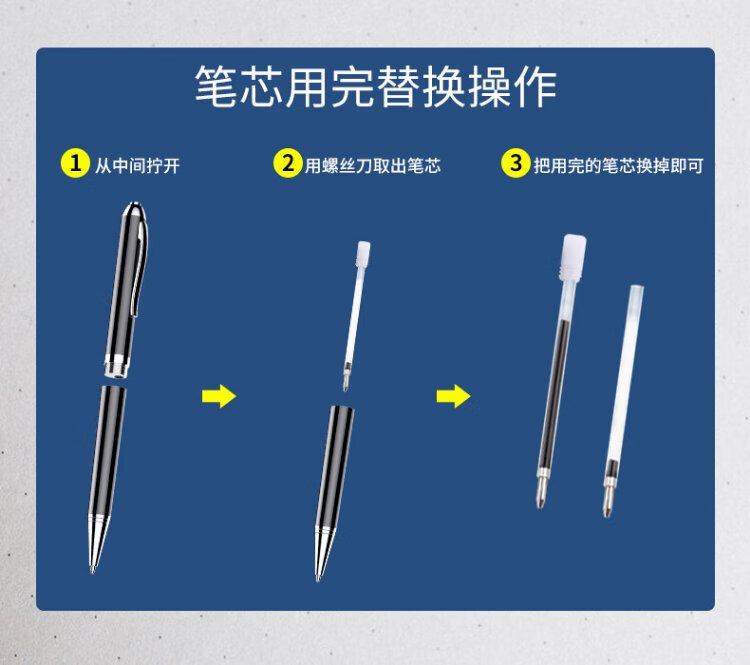 笔芯用完替换操作

1 从中间拧开

2 用螺丝刀取出笔芯

3 把用完的笔芯换掉即可