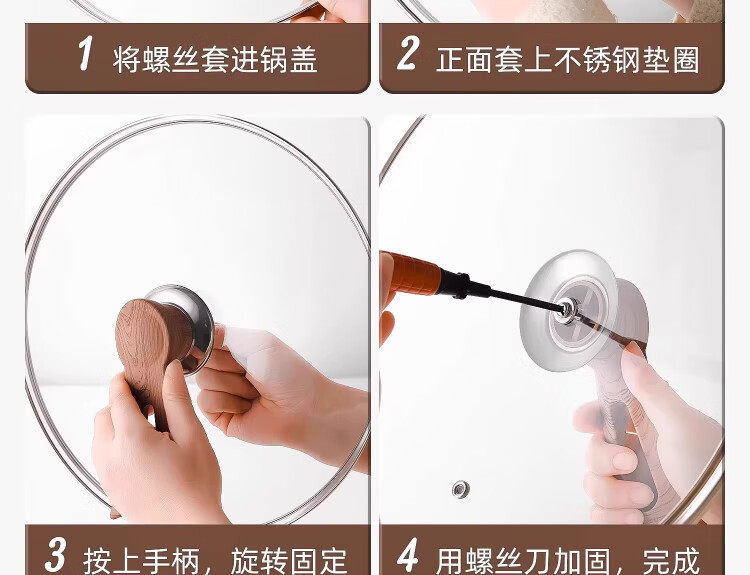 1 将螺丝套进锅盖

2 正面套上不锈钢垫圈

3 按上手柄，旋转固定

4 用螺丝刀加固，完成