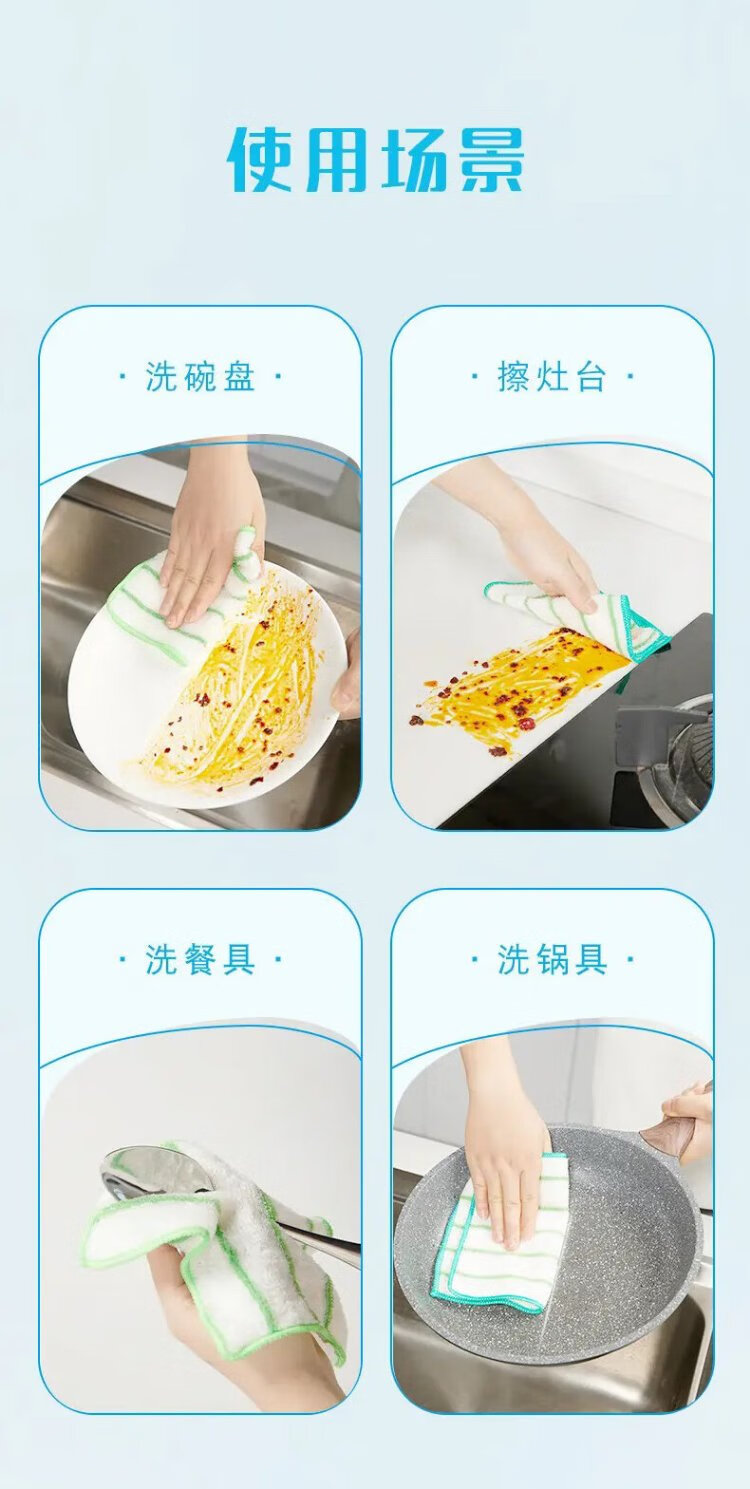 使用场景

· 洗碗盘 ·

· 擦灶台 ·

· 洗餐具 ·

· 洗锅具 ·