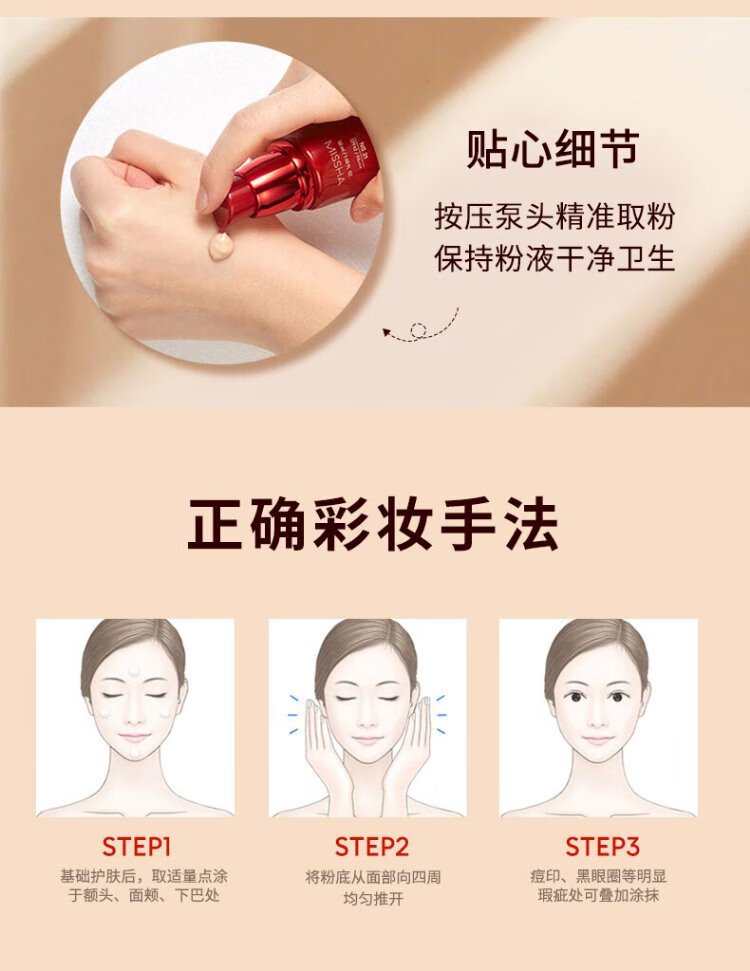 MISSHA

贴心细节

按压泵头精准取粉
保持粉液干净卫生

正确彩妆手法

STEP1
基础护肤后，取适量点涂于额头、面颊、下巴处

STEP2
将粉底从面部向四周均匀推开

STEP3
痘印、黑眼圈等明显瑕疵处可叠加涂抹