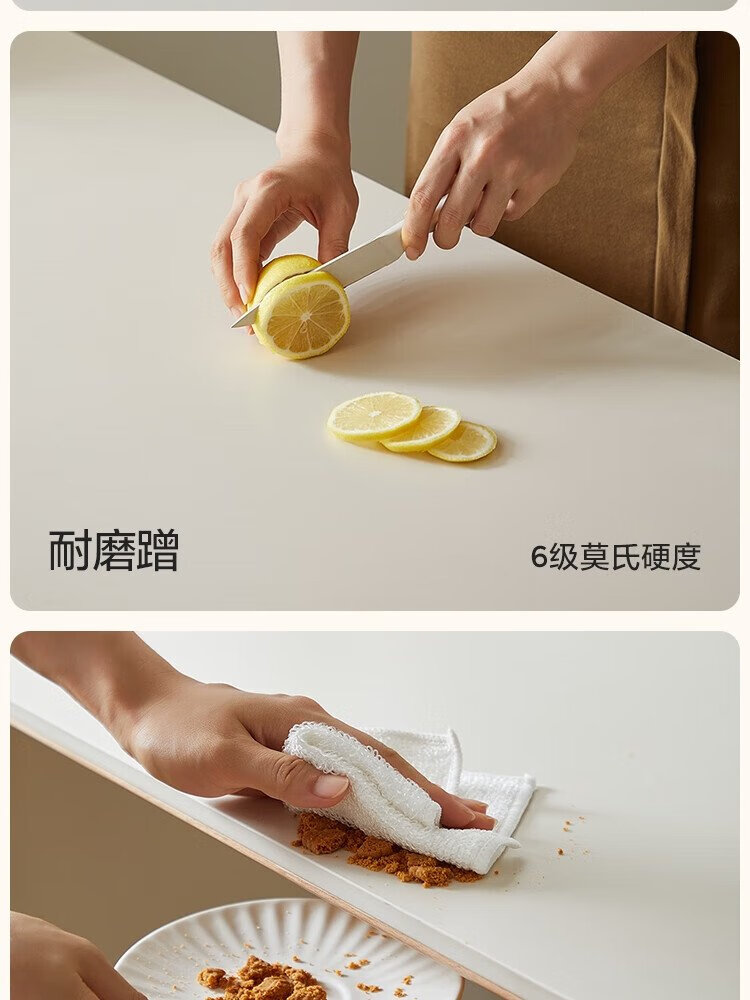 耐磨蹭

6级莫氏硬度