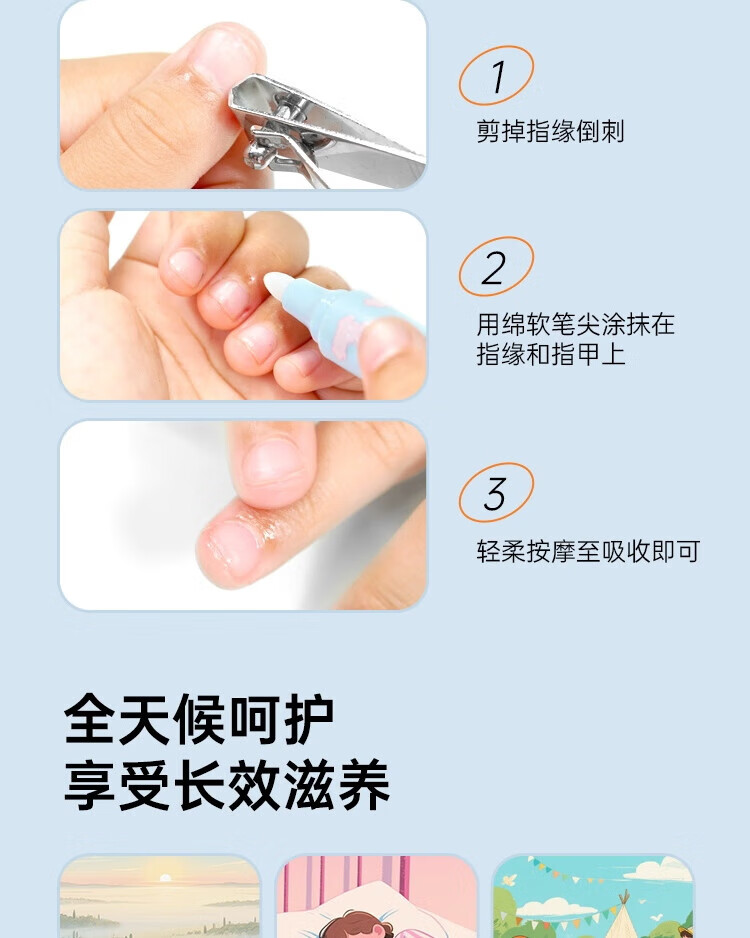 1
剪掉指缘倒刺

2
用绵软笔尖涂抹在指缘和指甲上

3
轻柔按摩至吸收即可

全天候呵护
享受长效滋养