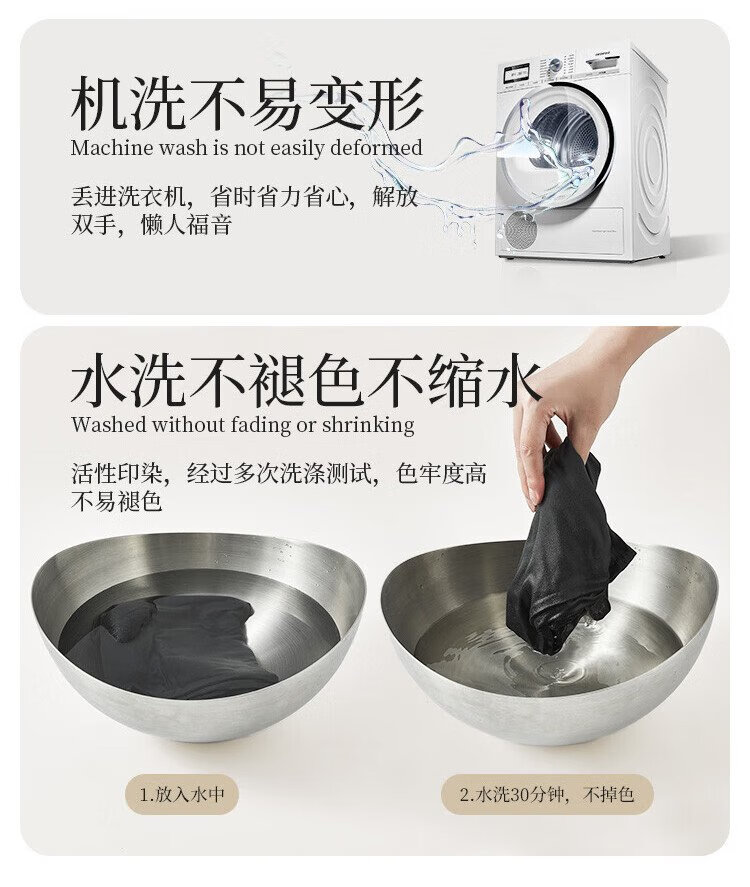 机洗不易变形

Machine wash is not easily deformed

丢进洗衣机，省时省力省心，解放双手，懒人福音

水洗不褪色不缩水

Washed without fading or shrinking

活性印染，经过多次洗涤测试，色牢度高不易褪色

1.放入水中

2.水洗30分钟，不掉色