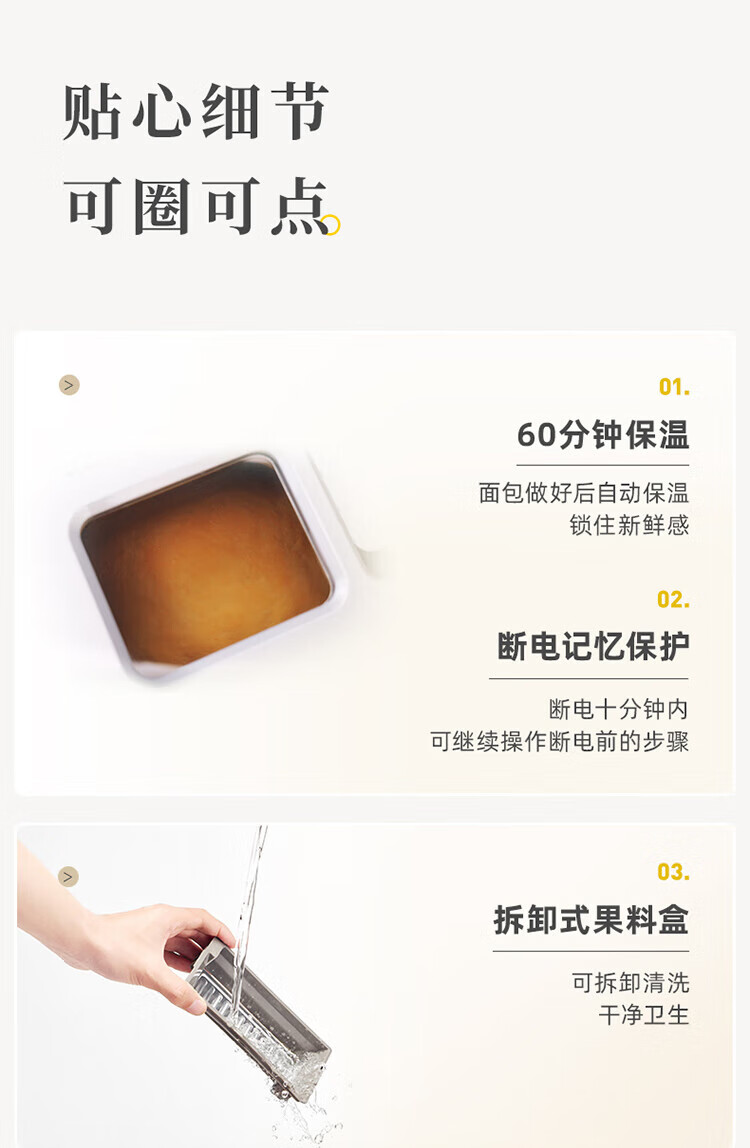 贴心细节
可圈可点

>

01.
60分钟保温
面包做好后自动保温
锁住新鲜感

02.
断电记忆保护
断电十分钟内
可继续操作断电前的步骤

>

03.
拆卸式果料盒
可拆卸清洗
干净卫生