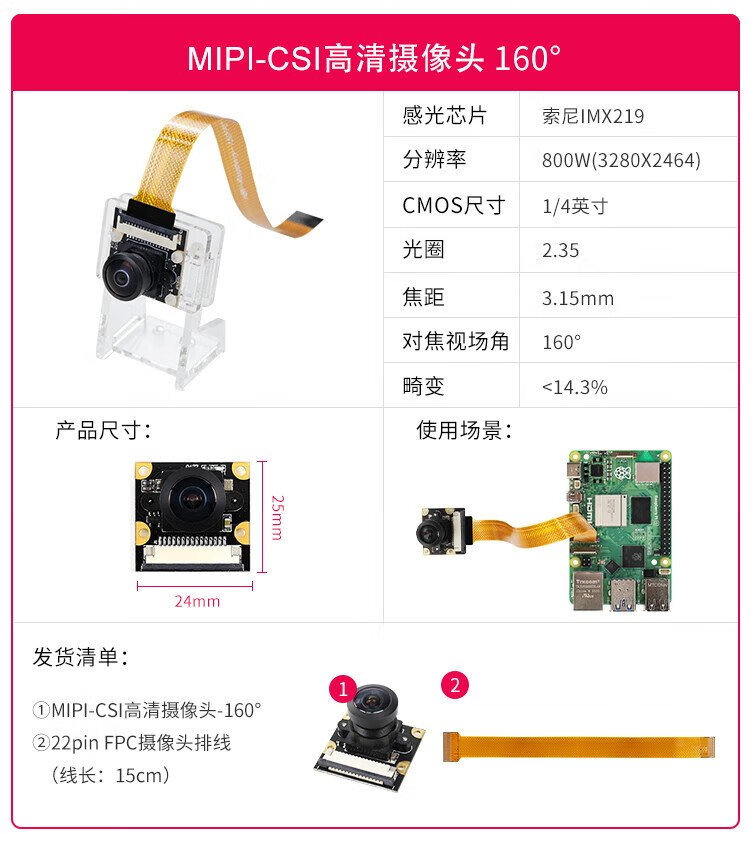 MIPI-CSI高清摄像头 160°

| 感光芯片 | 索尼IMX219 |
|---|---|
| 分辨率 | 800W(3280X2464) |
| CMOS尺寸 | 1/4英寸 |
| 光圈 | 2.35 |
| 焦距 | 3.15mm |
| 对焦视场角 | 160° |
| 畸变 | <14.3% |

产品尺寸：

25mm

24mm

使用场景：

发货清单：

①MIPI-CSI高清摄像头-160°
②22pin FPC摄像头排线
（线长：15cm）

1

2