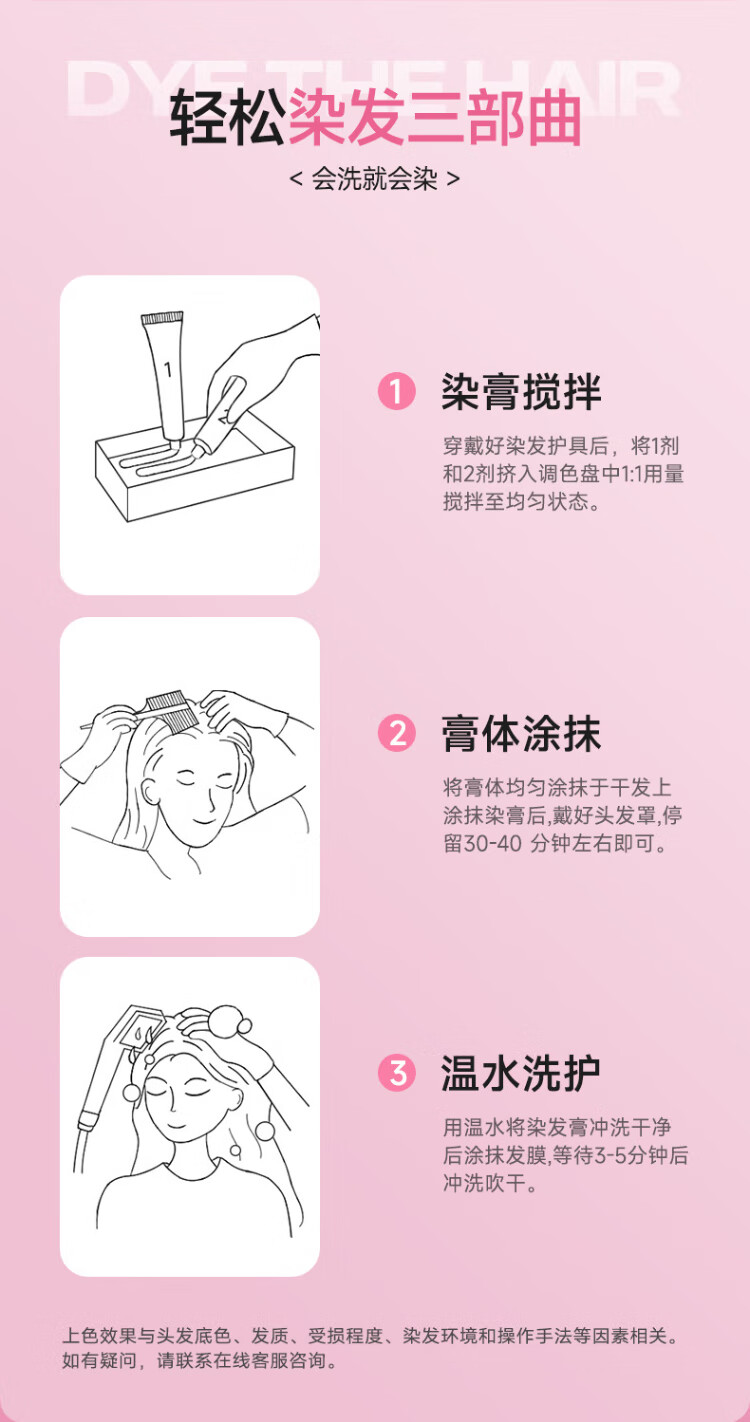 DYE THE HAIR

轻松染发三部曲

< 会洗就会染 >

1

1 染膏搅拌

穿戴好染发护具后，将1剂和2剂挤入调色盘中1:1用量搅拌至均匀状态。

2 膏体涂抹

将膏体均匀涂抹于干发上涂抹染膏后,戴好头发罩,停留30-40 分钟左右即可。

3 温水洗护

用温水将染发膏冲洗干净后涂抹发膜,等待3-5分钟后冲洗吹干。

上色效果与头发底色、发质、受损程度、染发环境和操作手法等因素相关。如有疑问，请联系在线客服咨询。