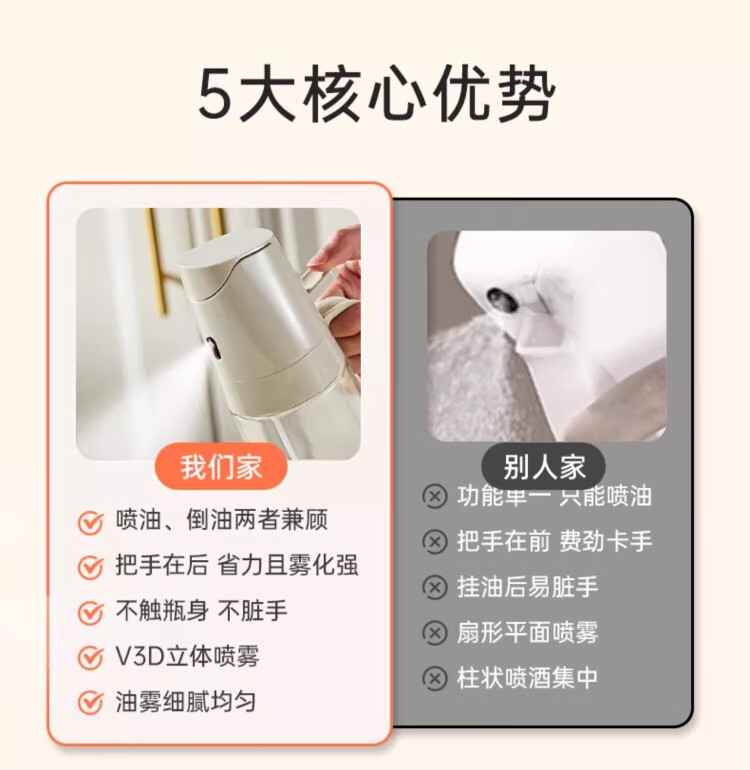 5大核心优势

我们家

喷油、倒油两者兼顾

把手在后 省力且雾化强

不触瓶身 不脏手

V3D立体喷雾

油雾细腻均匀

别人家

功能单一 只能喷油

把手在前 费劲卡手

挂油后易脏手

扇形平面喷雾

柱状喷洒集中