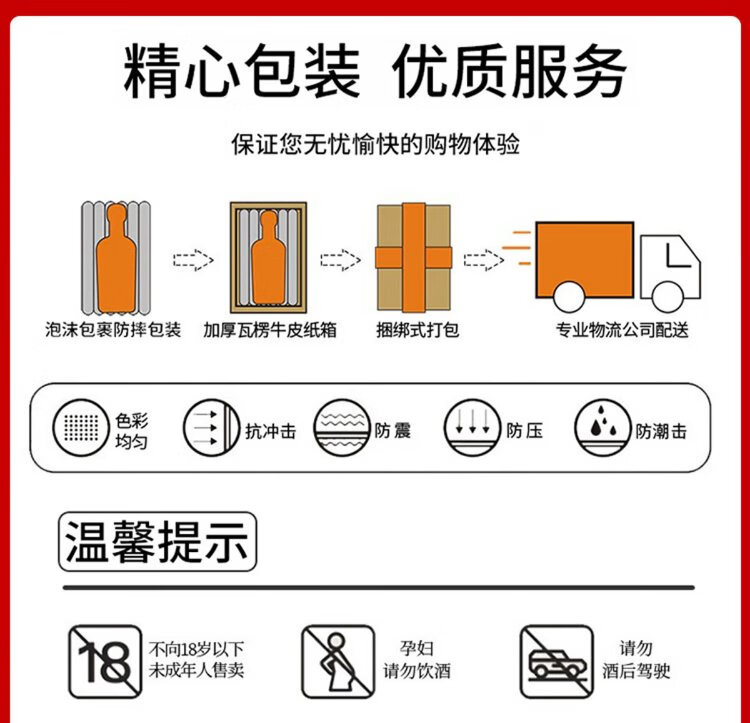 精心包装 优质服务

保证您无忧愉快的购物体验

泡沫包裹防摔包装

加厚瓦楞牛皮纸箱

捆绑式打包

专业物流公司配送

色彩均匀

抗冲击

防震

防压

防潮击

温馨提示

18

不向18岁以下未成年人售卖

孕妇请勿饮酒

请勿酒后驾驶