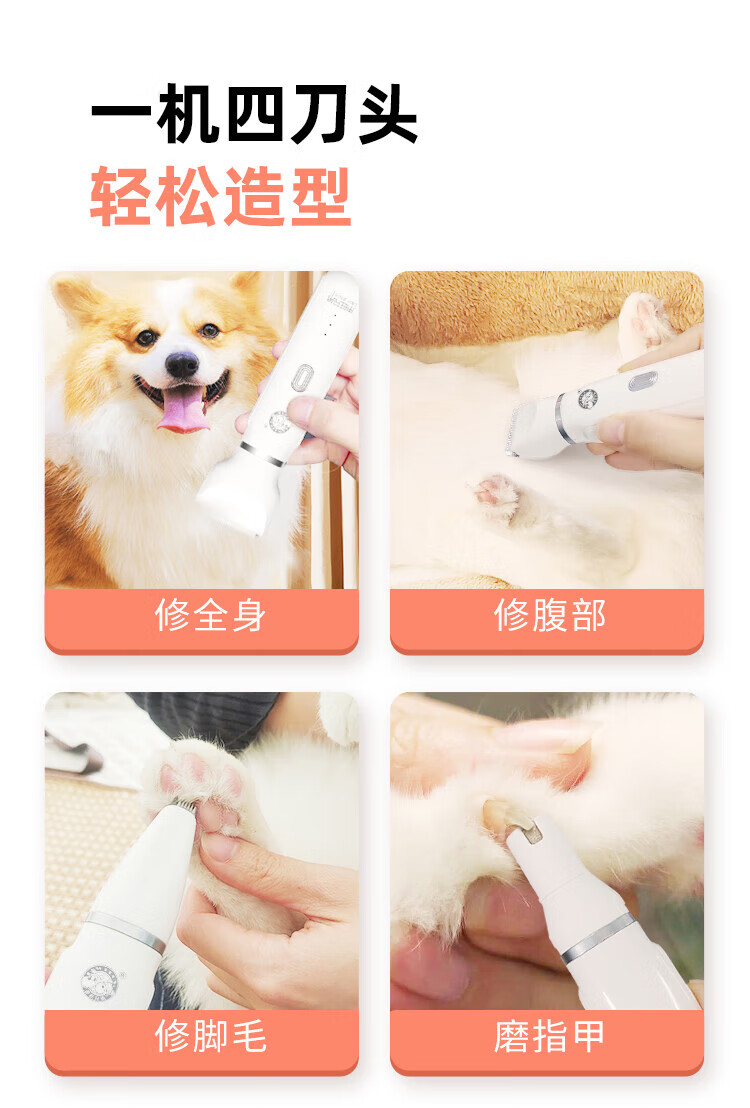 一机四刀头
轻松造型

修全身

修腹部

修脚毛

磨指甲