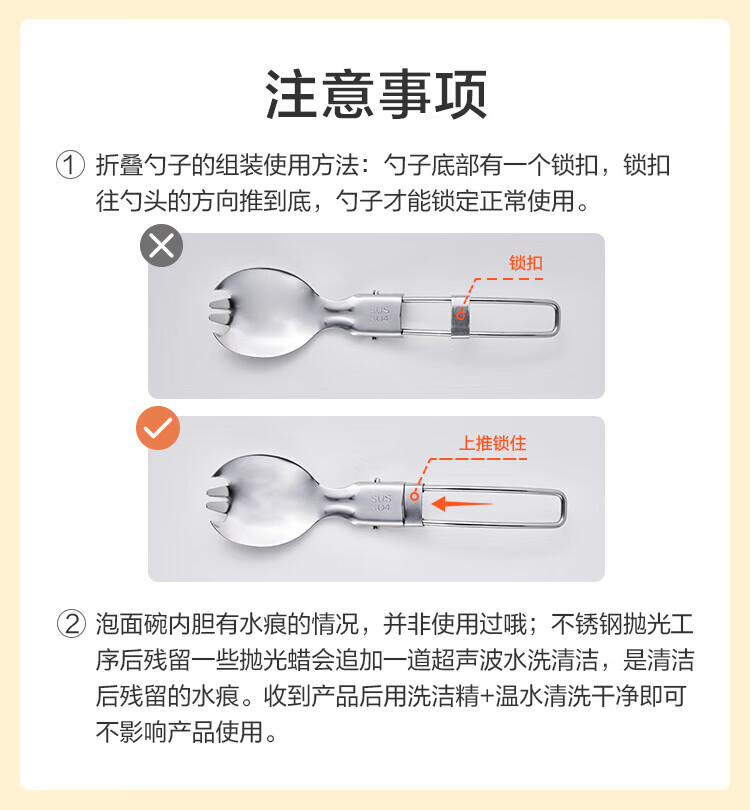 注意事项

① 折叠勺子的组装使用方法：勺子底部有一个锁扣，锁扣往勺头的方向推到底，勺子才能锁定正常使用。

锁扣

SUS 304

上推锁住

SUS 304

② 泡面碗内胆有水痕的情况，并非使用过哦；不锈钢抛光工序后残留一些抛光蜡会追加一道超声波水洗清洁，是清洁后残留的水痕。收到产品后用洗洁精+温水清洗干净即可不影响产品使用。