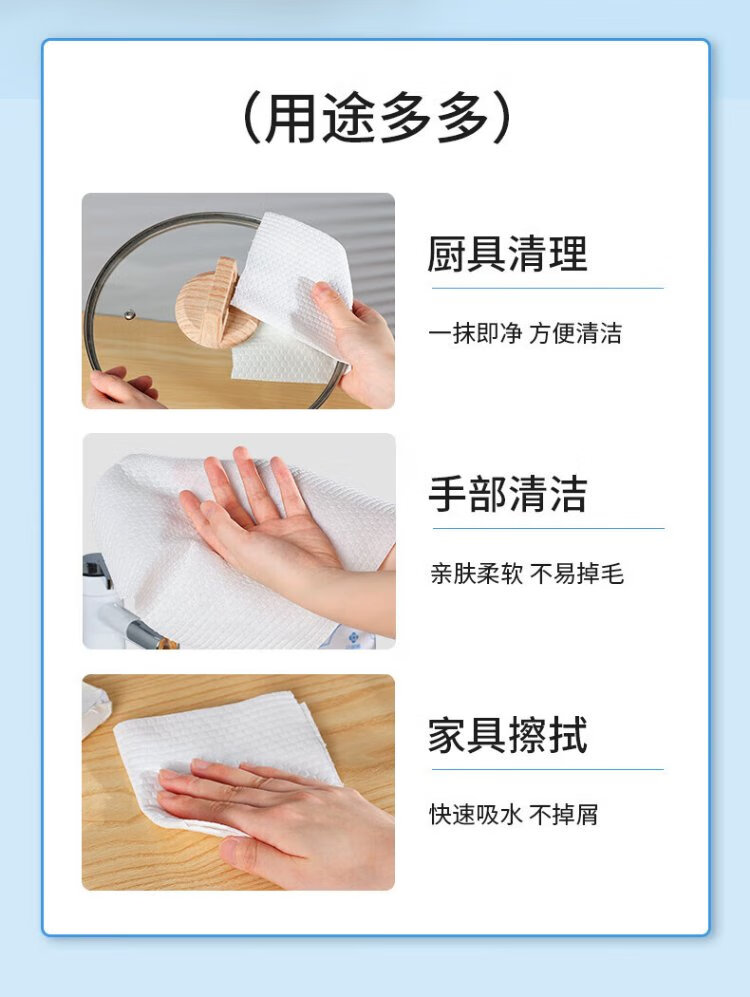 (用途多多)

厨具清理

一抹即净 方便清洁

手部清洁

亲肤柔软 不易掉毛

家具擦拭

快速吸水 不掉屑