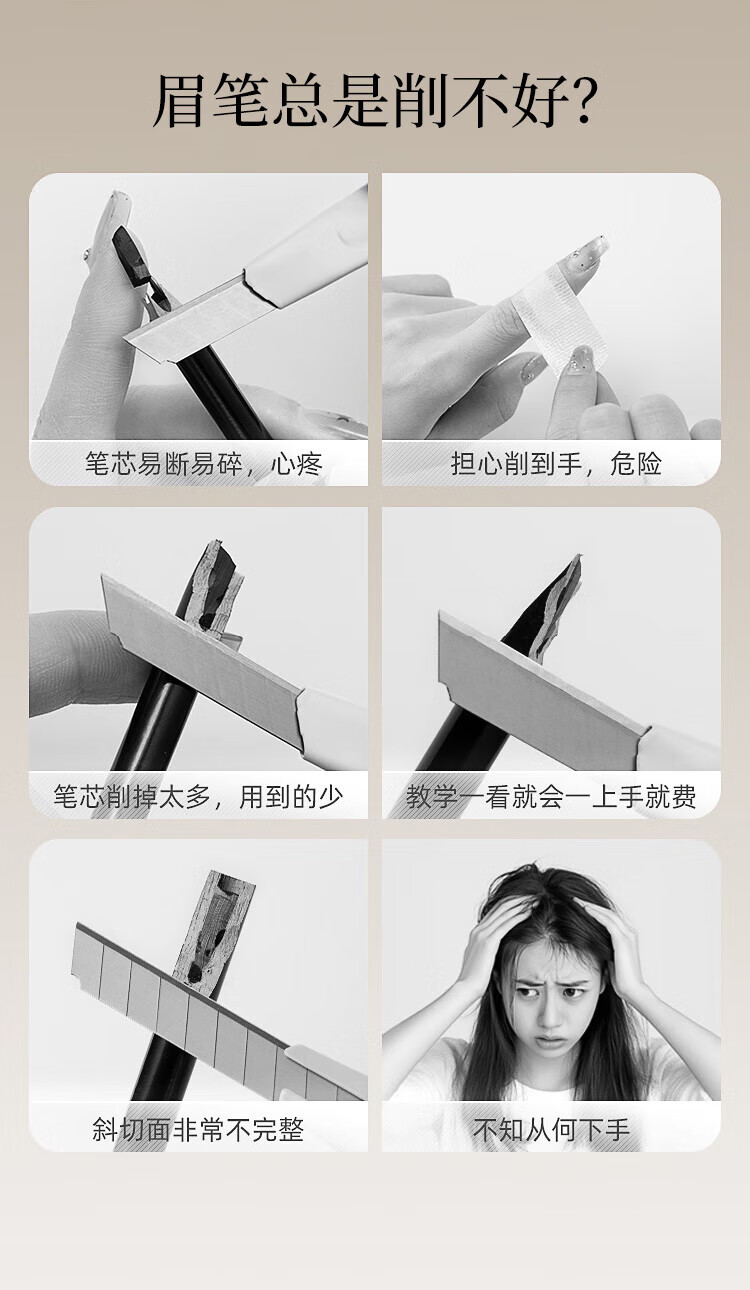 眉笔总是削不好?

笔芯易断易碎，心疼

担心削到手，危险

笔芯削掉太多，用到的少

教学一看就会一上手就费

斜切面非常不完整

不知从何下手