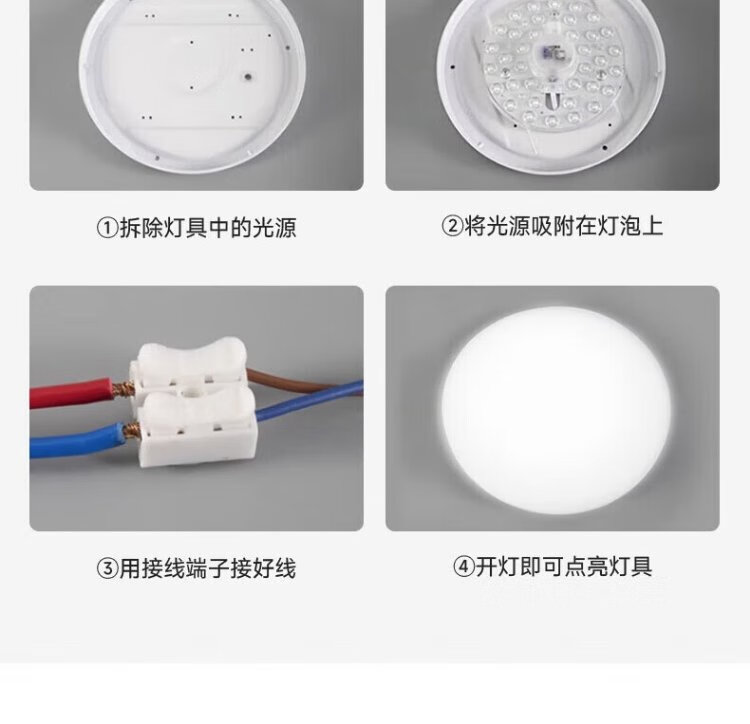 ①拆除灯具中的光源

②将光源吸附在灯泡上

③用接线端子接好线

④开灯即可点亮灯具