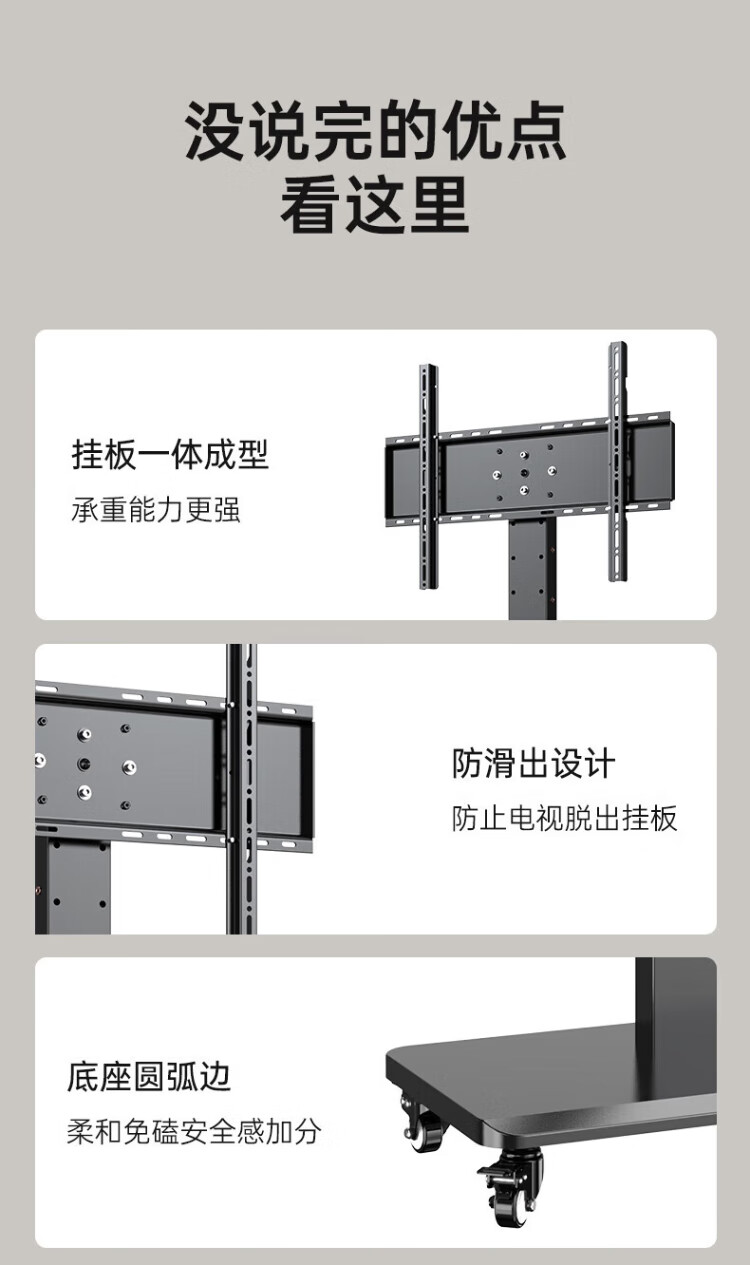 没说完的优点
看这里

挂板一体成型
承重能力更强

防滑出设计
防止电视脱出挂板

底座圆弧边
柔和免磕安全感加分