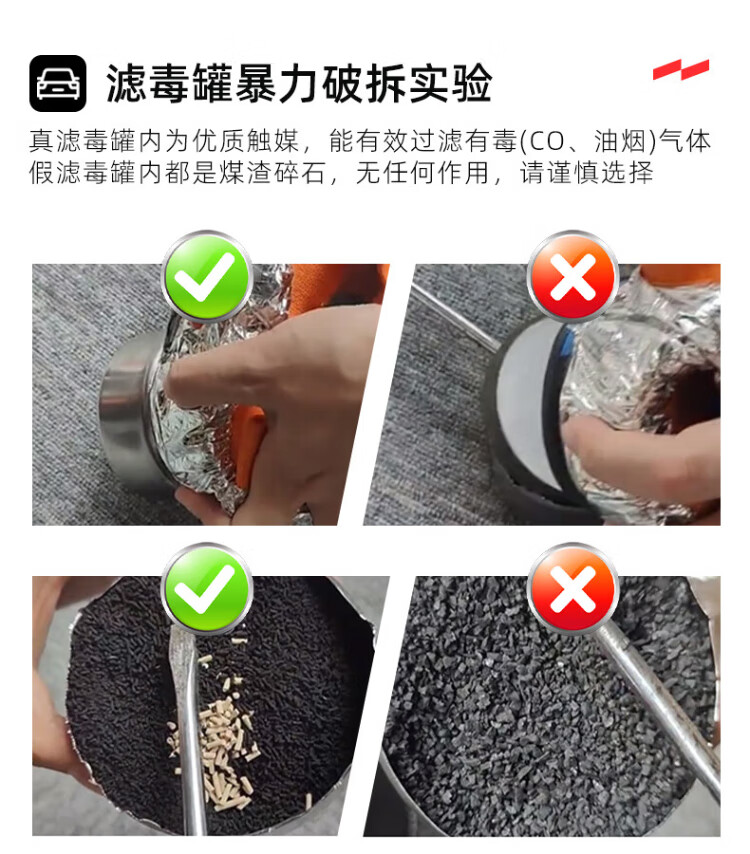 滤毒罐暴力破拆实验

真滤毒罐内为优质触媒，能有效过滤有毒(CO、油烟)气体
假滤毒罐内都是煤渣碎石，无任何作用，请谨慎选择