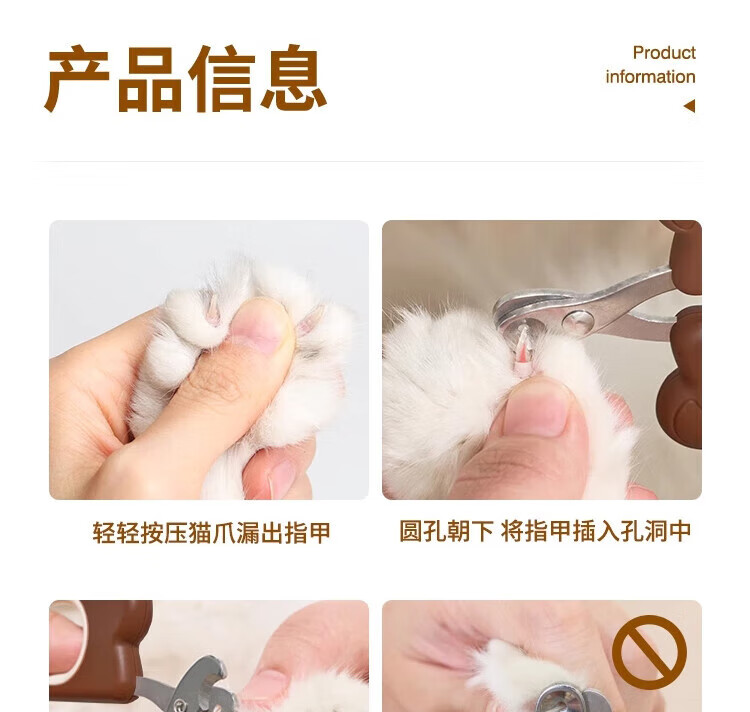 产品信息

Product information

轻轻按压猫爪漏出指甲

圆孔朝下 将指甲插入孔洞中