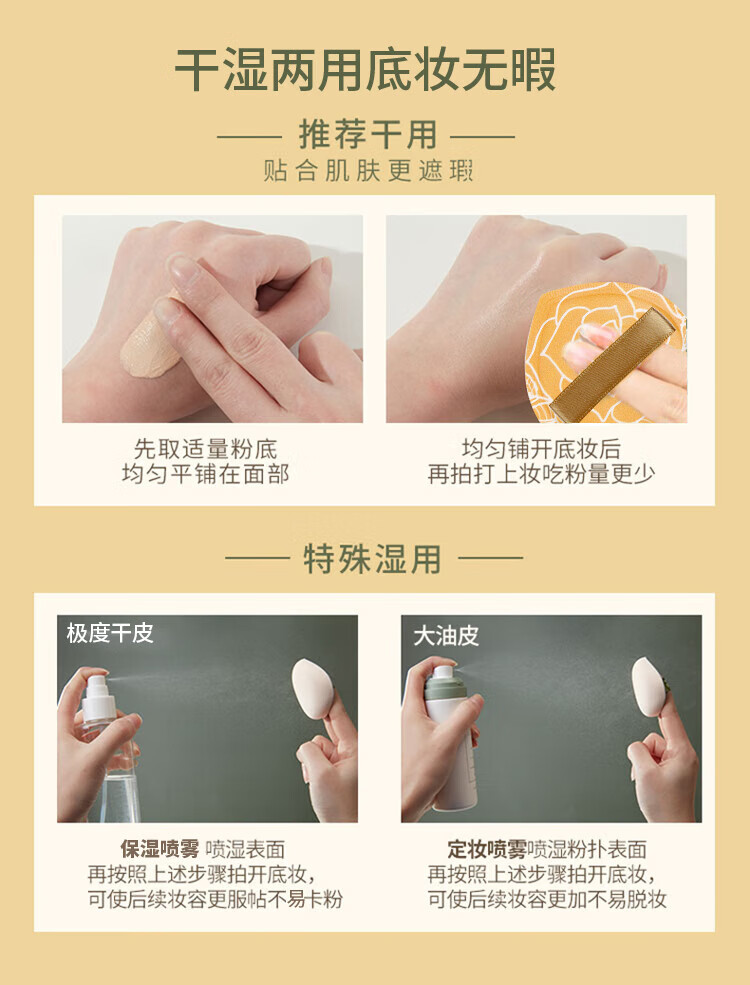 干湿两用底妆无暇

—— 推荐干用 ——

贴合肌肤更遮瑕

先取适量粉底
均匀平铺在面部

均匀铺开底妆后
再拍打上妆吃粉量更少

—— 特殊湿用 ——

极度干皮

保湿喷雾 喷湿表面
再按照上述步骤拍开底妆，
可使后续妆容更服帖不易卡粉

大油皮

定妆喷雾喷湿粉扑表面
再按照上述步骤拍开底妆，
可使后续妆容更加不易脱妆