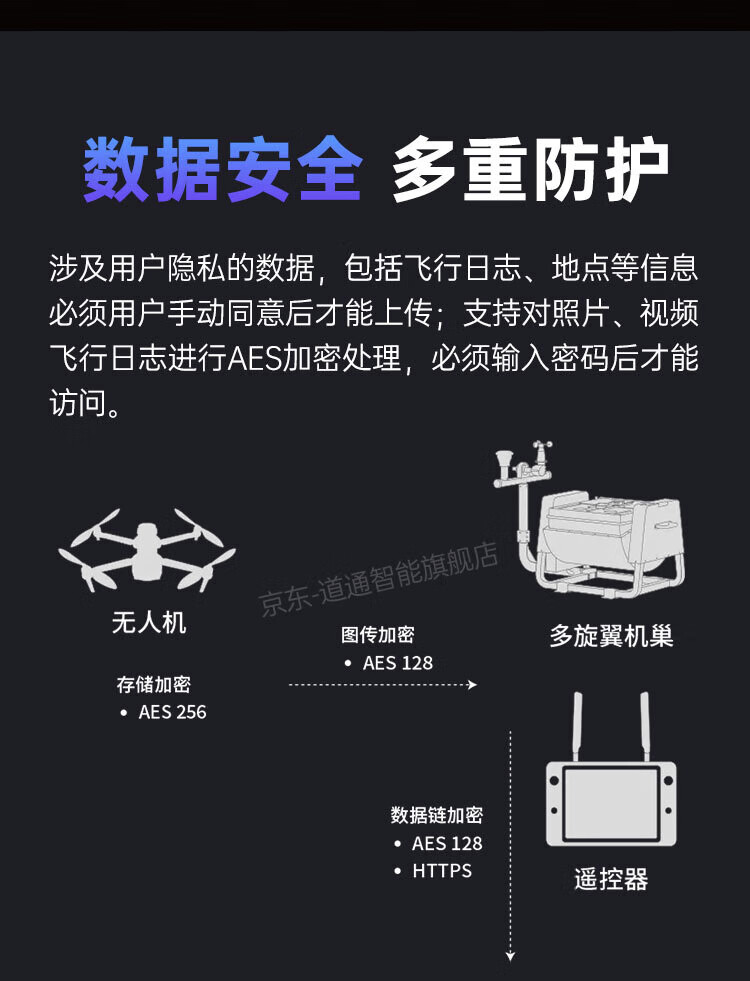 数据安全 多重防护

涉及用户隐私的数据，包括飞行日志、地点等信息必须用户手动同意后才能上传；支持对照片、视频飞行日志进行AES加密处理，必须输入密码后才能访问。

京东-道通智能旗舰店

无人机

存储加密
• AES 256

图传加密
• AES 128

多旋翼机巢

数据链加密
• AES 128
• HTTPS

遥控器