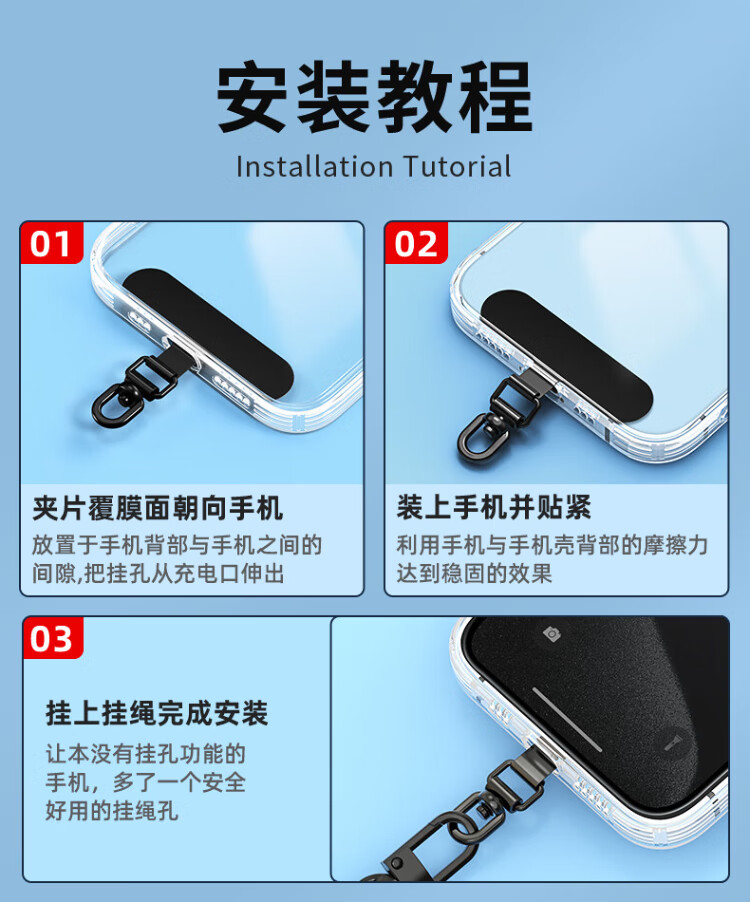 安装教程
Installation Tutorial

01

夹片覆膜面朝向手机

放置于手机背部与手机之间的间隙,把挂孔从充电口伸出

02

装上手机并贴紧

利用手机与手机壳背部的摩擦力达到稳固的效果

03

挂上挂绳完成安装

让本没有挂孔功能的手机，多了一个安全好用的挂绳孔