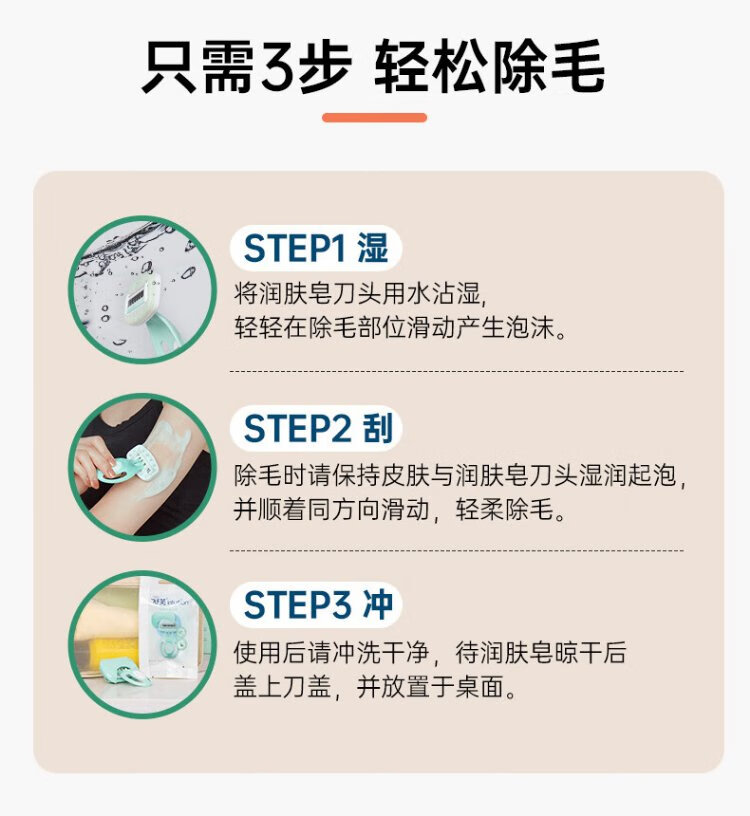 只需3步 轻松除毛

STEP1 湿
将润肤皂刀头用水沾湿,
轻轻在除毛部位滑动产生泡沫。

STEP2 刮
除毛时请保持皮肤与润肤皂刀头湿润起泡,
并顺着同方向滑动，轻柔除毛。

STEP3 冲
使用后请冲洗干净，待润肤皂晾干后
盖上刀盖，并放置于桌面。