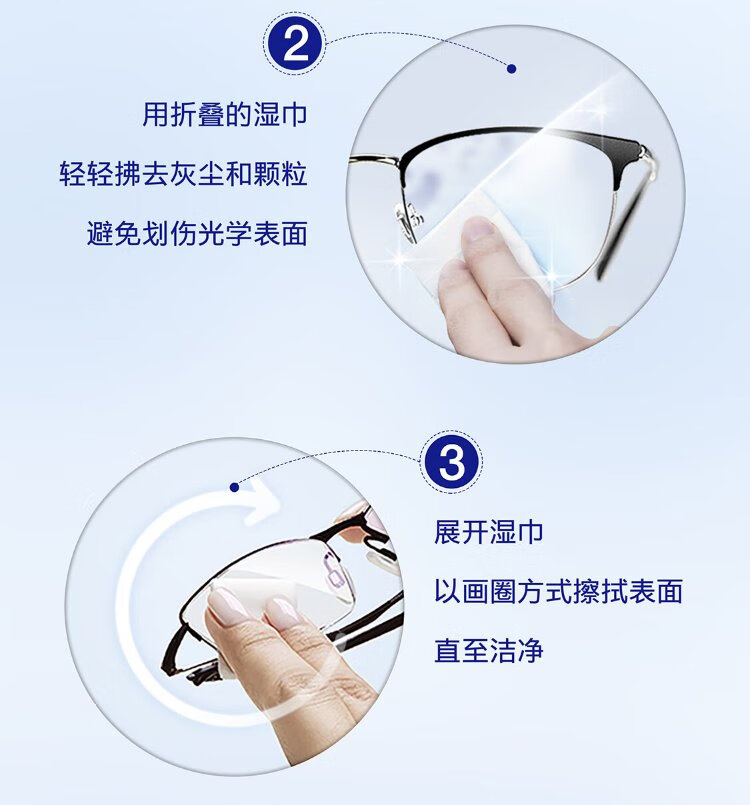 2

用折叠的湿巾

轻轻拂去灰尘和颗粒

避免划伤光学表面

3

展开湿巾

以画圈方式擦拭表面

直至洁净