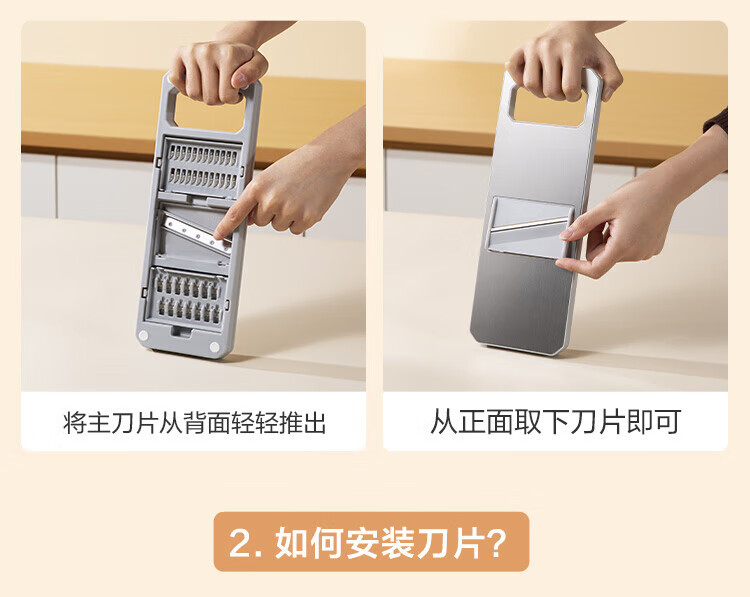 将主刀片从背面轻轻推出

从正面取下刀片即可

2. 如何安装刀片?